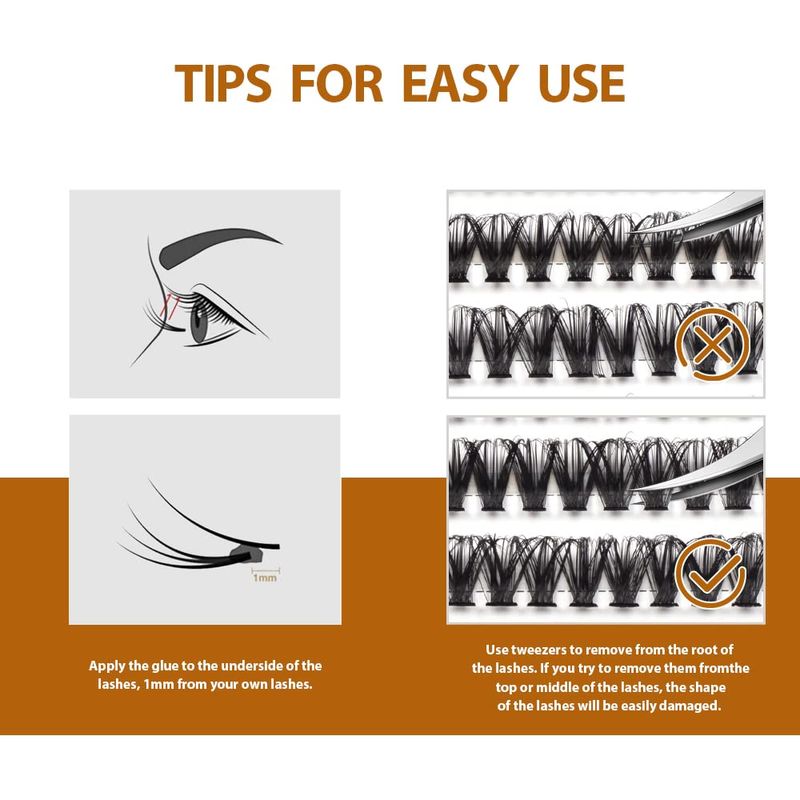 TIPS FOR EASY USE

1mm

Apply the glue to the underside of the lashes, 1mm from your own lashes.

Use tweezers to remove from the root of the lashes. If you try to remove them fromthe top or middle of the lashes, the shape of the lashes will be easily damaged.