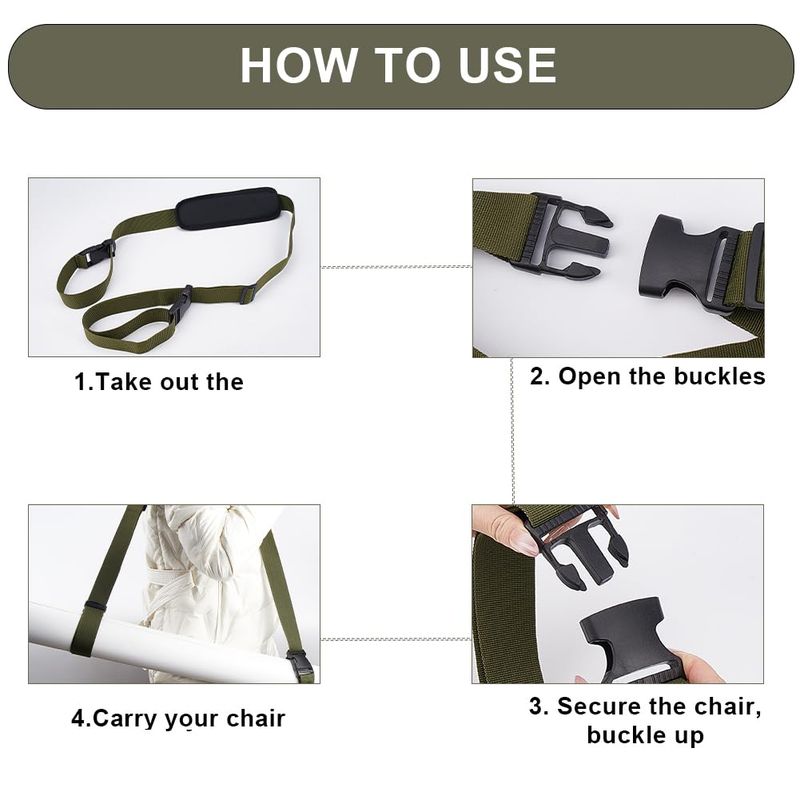 HOW TO USE

1.Take out the

2. Open the buckles

4.Carry your chair

3. Secure the chair, buckle up