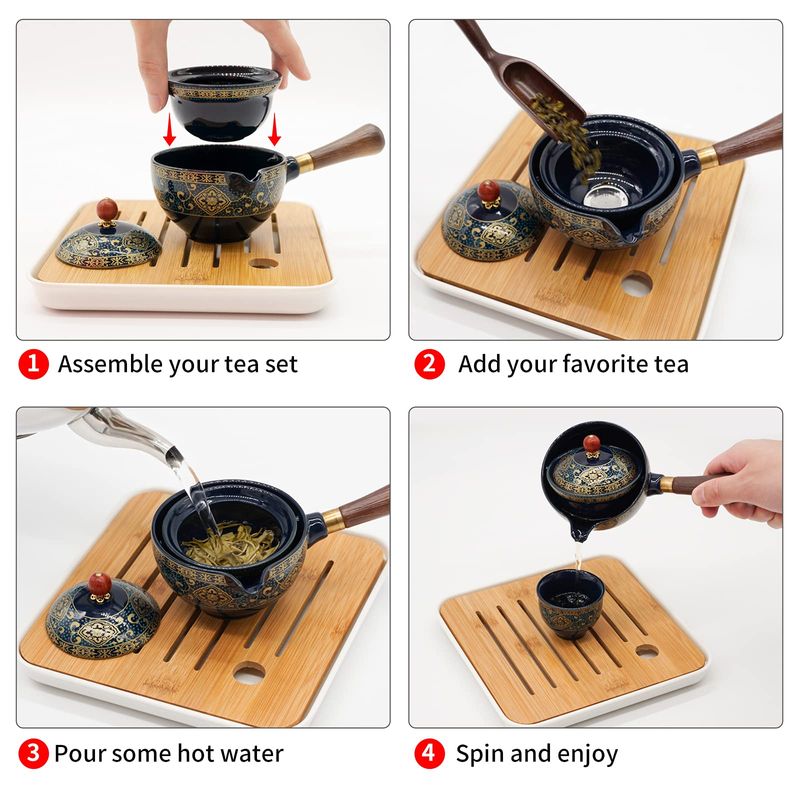 1 Assemble your tea set

2 Add your favorite tea

3 Pour some hot water

4 Spin and enjoy