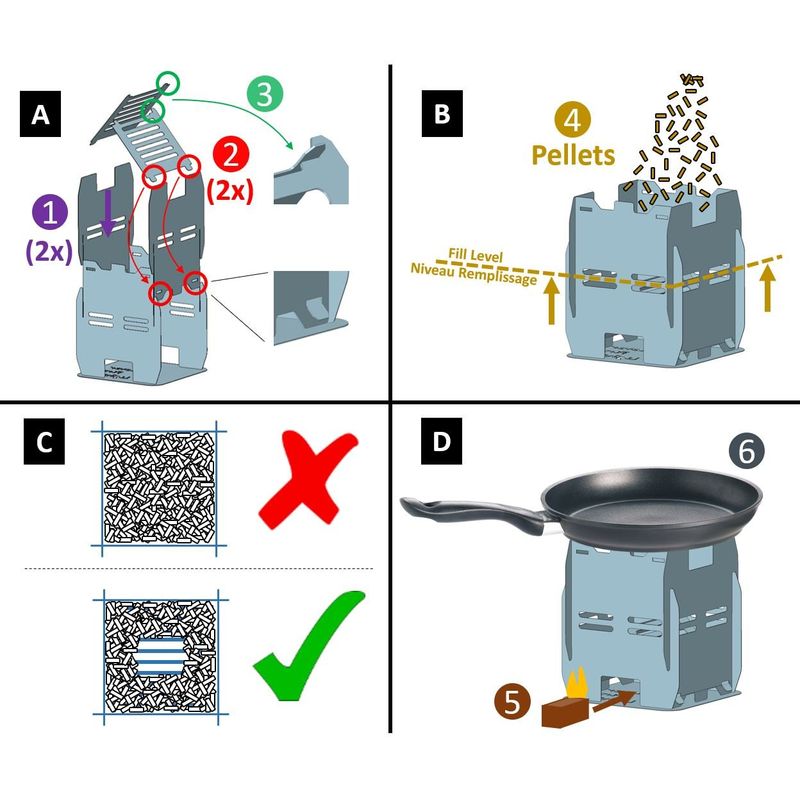 A

1
(2x)

2
(2x)

3

B

4
Pellets

Fill Level
Niveau Remplissage

C

D

6

5