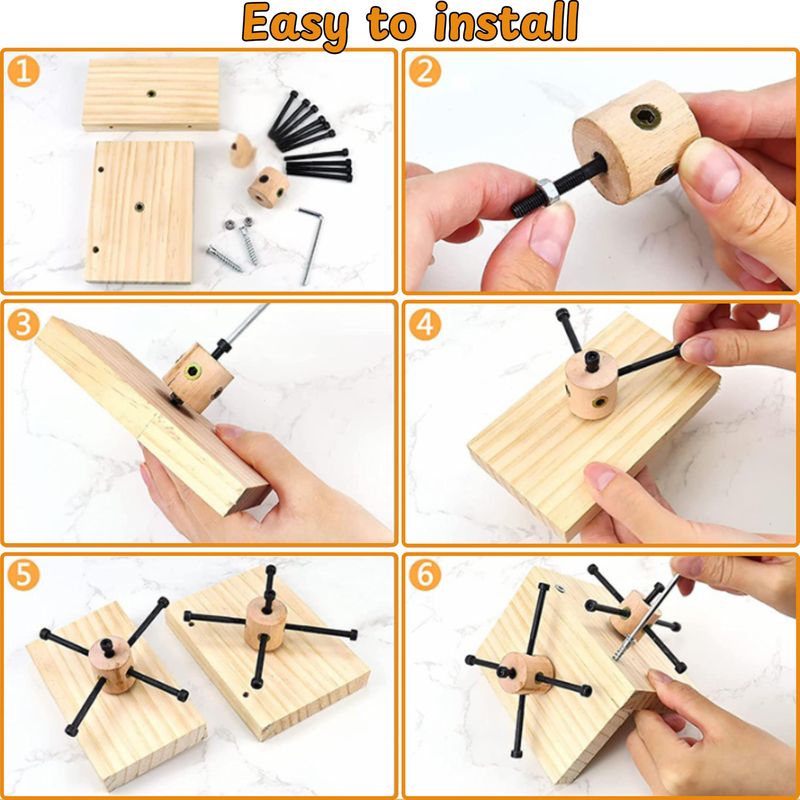 Easy to install

1

2

3

4

5

6