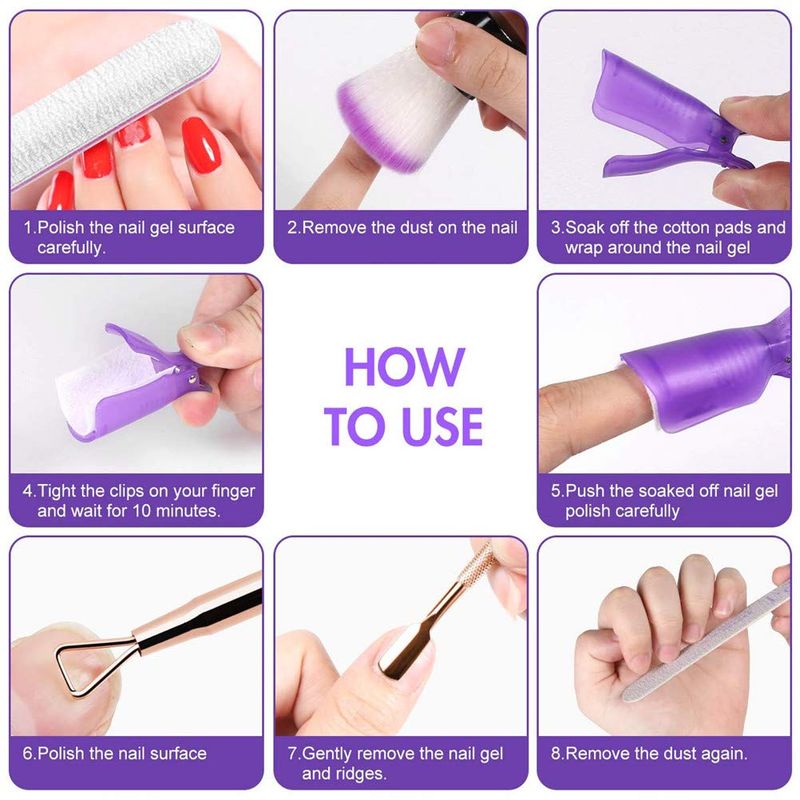 1.Polish the nail gel surface carefully.

2.Remove the dust on the nail

3.Soak off the cotton pads and wrap around the nail gel

4.Tight the clips on your finger and wait for 10 minutes.

HOW TO USE

5.Push the soaked off nail gel polish carefully

6.Polish the nail surface

7.Gently remove the nail gel and ridges.

8.Remove the dust again.