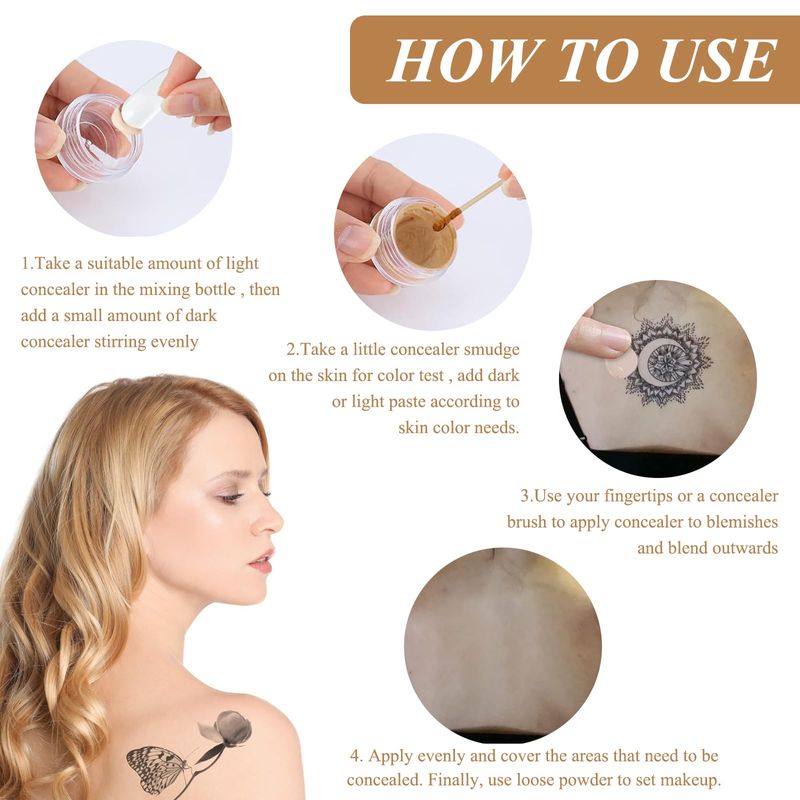 HOW TO USE

1.Take a suitable amount of light concealer in the mixing bottle , then add a small amount of dark concealer stirring evenly

2.Take a little concealer smudge on the skin for color test , add dark or light paste according to skin color needs.

3.Use your fingertips or a concealer brush to apply concealer to blemishes and blend outwards

4. Apply evenly and cover the areas that need to be concealed. Finally, use loose powder to set makeup.