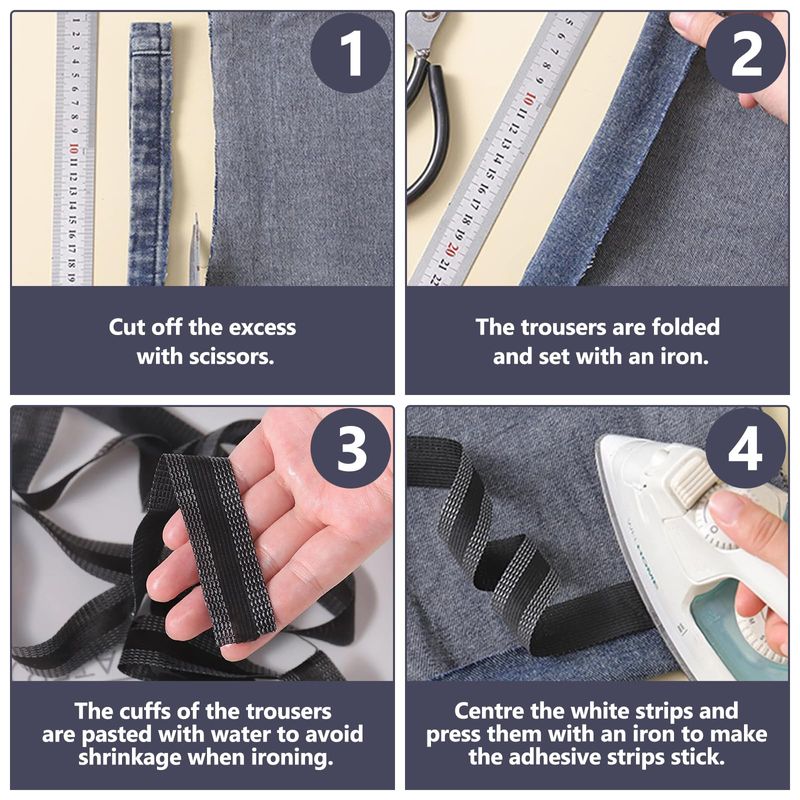 1

Cut off the excess with scissors.

2

The trousers are folded and set with an iron.

3

The cuffs of the trousers are pasted with water to avoid shrinkage when ironing.

4

Centre the white strips and press them with an iron to make the adhesive strips stick.