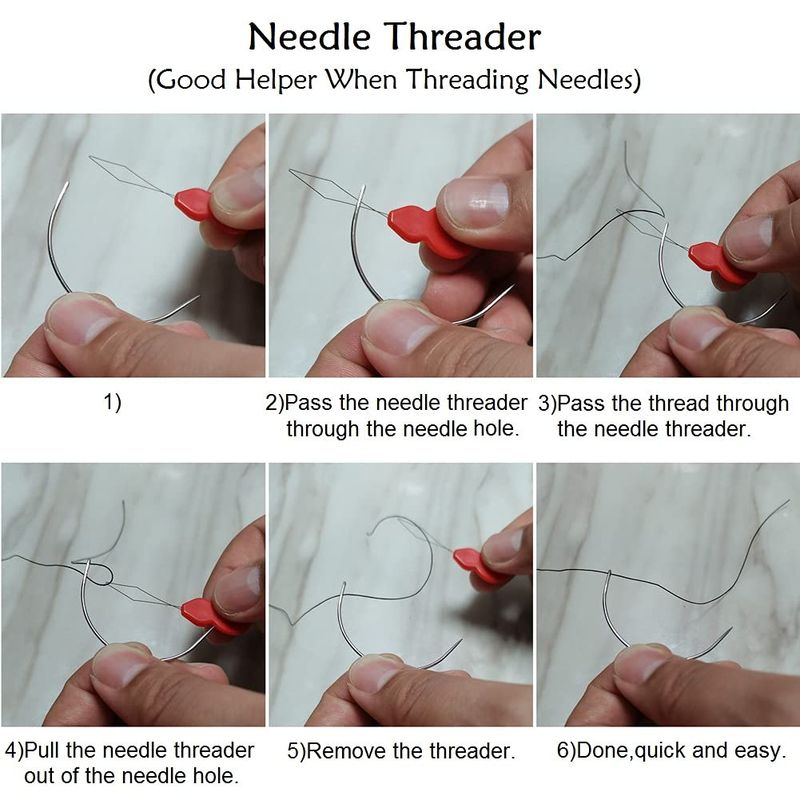 Needle Threader
(Good Helper When Threading Needles)

1)

2)Pass the needle threader through the needle hole.

3)Pass the thread through the needle threader.

4)Pull the needle threader out of the needle hole.

5)Remove the threader.

6)Done,quick and easy.