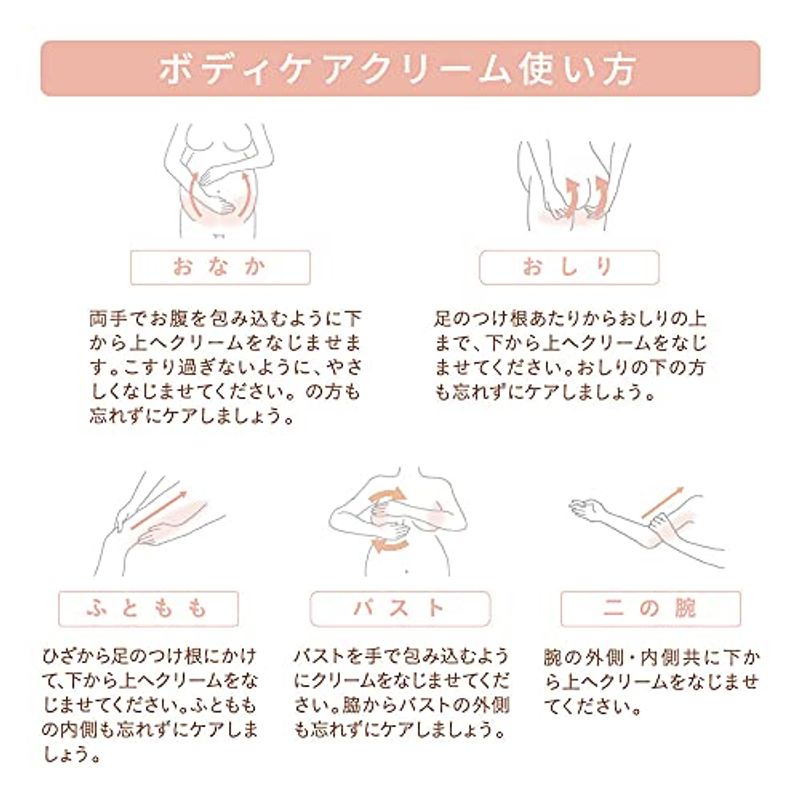 ボディケアクリーム使い方

おなか

両手でお腹を包み込むように下から上へクリームをなじませます。こすり過ぎないように、やさしくなじませてください。の方も忘れずにケアしましょう。

おしり

足のつけ根あたりからおしりの上まで、下から上へクリームをなじませてください。おしりの下の方も忘れずにケアしましょう。

ふともも

ひざから足のつけ根にかけて、下から上へクリームをなじませてください。ふとももの内側も忘れずにケアしましょう。

バスト

バストを手で包み込むようにクリームをなじませてください。脇からバストの外側も忘れずにケアしましょう。

二の腕

腕の外側・内側共に下から上へクリームをなじませてください。