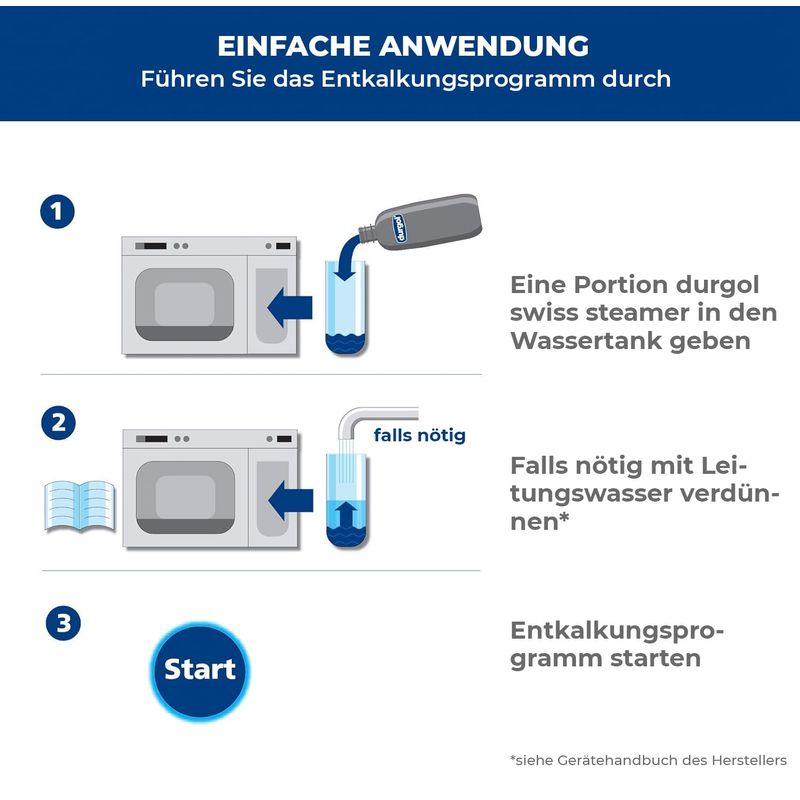 EINFACHE ANWENDUNG
Führen Sie das Entkalkungsprogramm durch

1

durgol

Eine Portion durgol swiss steamer in den Wassertank geben

2

falls nötig

Falls nötig mit Leitungswasser verdünnen*

3

Start

Entkalkungsprogramm starten

*siehe Gerätehandbuch des Herstellers