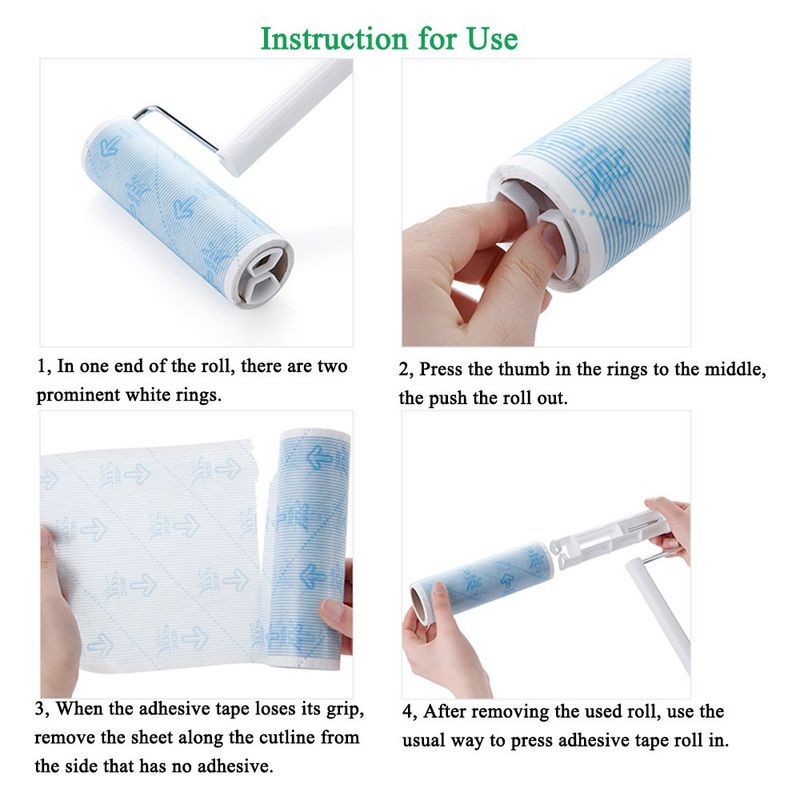 Instruction for Use

1, In one end of the roll, there are two prominent white rings.

2, Press the thumb in the rings to the middle, the push the roll out.

3, When the adhesive tape loses its grip, remove the sheet along the cutline from the side that has no adhesive.

4, After removing the used roll, use the usual way to press adhesive tape roll in.