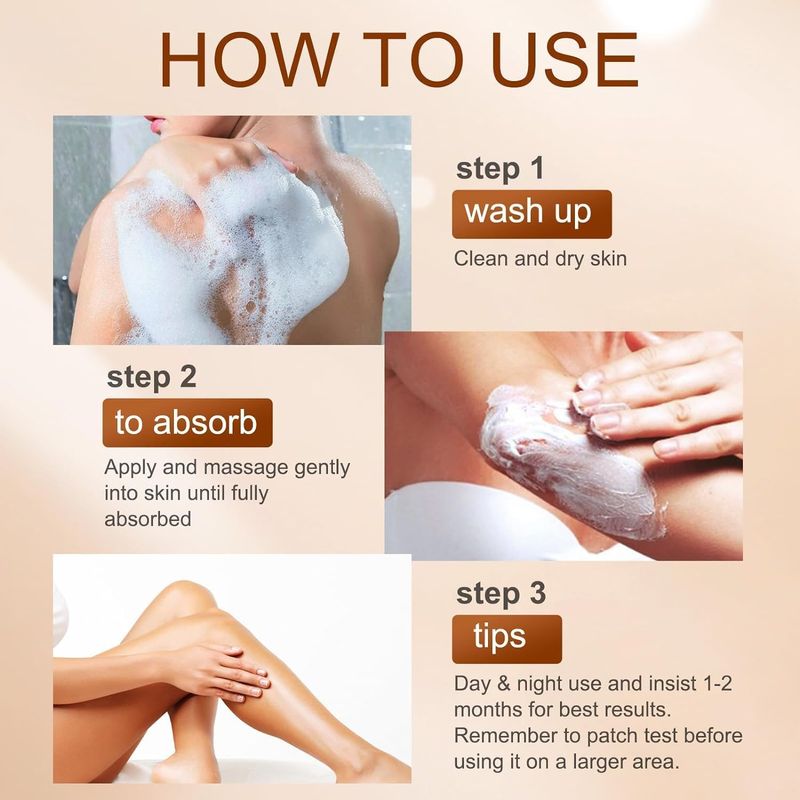 HOW TO USE

step 1
wash up
Clean and dry skin

step 2
to absorb
Apply and massage gently into skin until fully absorbed

step 3
tips
Day & night use and insist 1-2 months for best results. Remember to patch test before using it on a larger area.