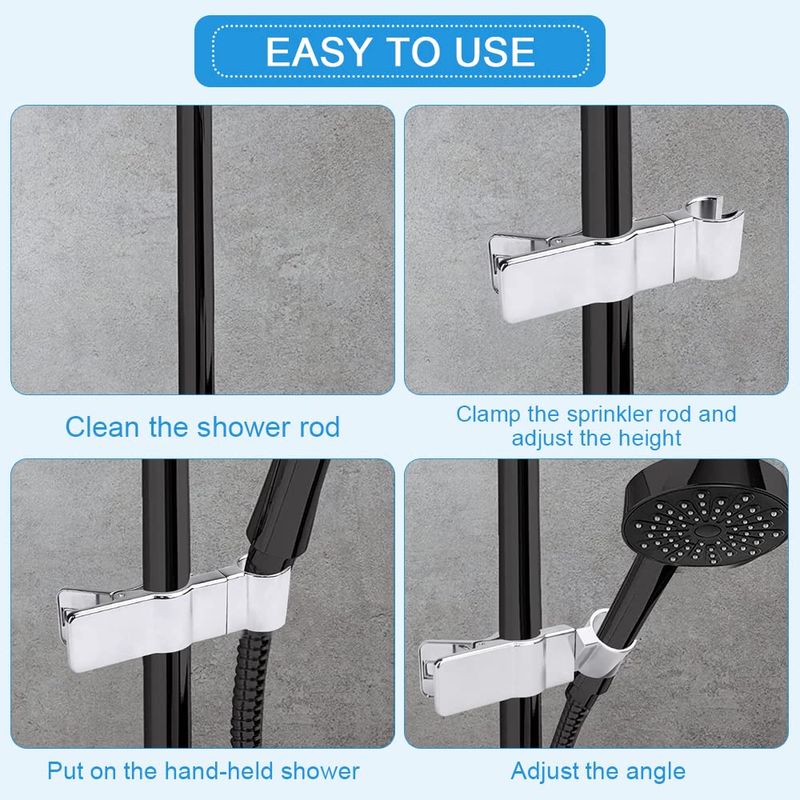 EASY TO USE

Clean the shower rod

Clamp the sprinkler rod and adjust the height

Put on the hand-held shower

Adjust the angle