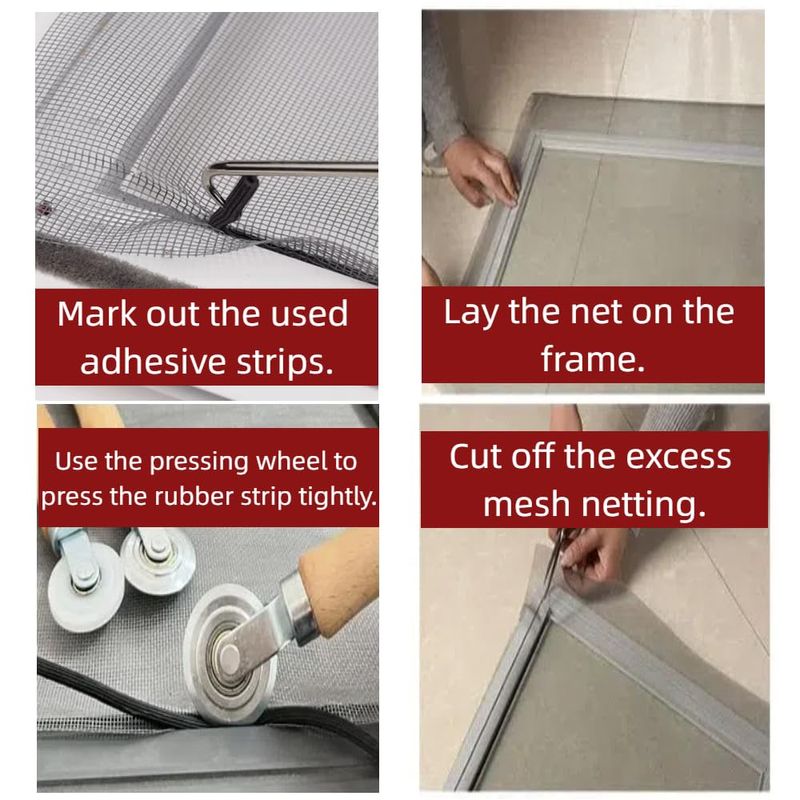 Mark out the used adhesive strips.

Lay the net on the frame.

Use the pressing wheel to press the rubber strip tightly.

Cut off the excess mesh netting.