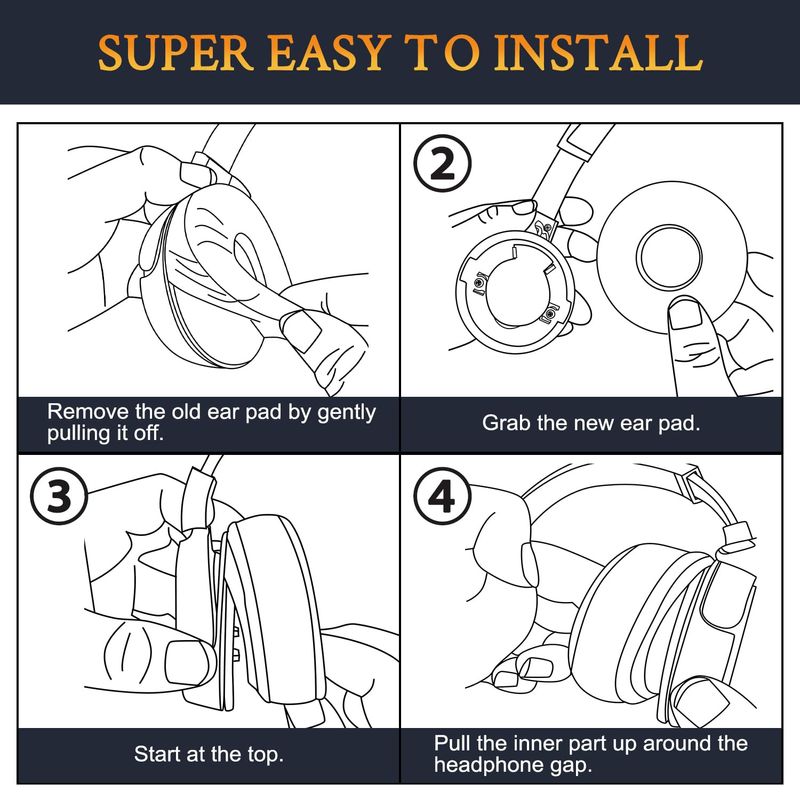 SUPER EASY TO INSTALL

Remove the old ear pad by gently pulling it off.

2

Grab the new ear pad.

3

Start at the top.

4

Pull the inner part up around the headphone gap.