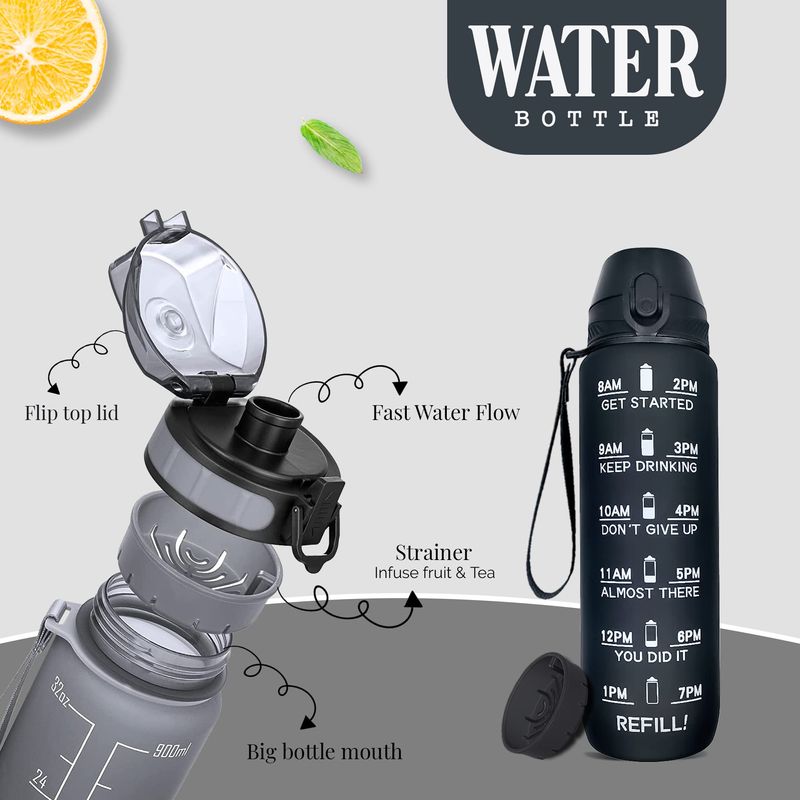 WATER
BOTTLE

Flip top lid

Fast Water Flow

Strainer
Infuse fruit & Tea

Big bottle mouth

32oz
900ml
24

8AM 2PM
GET STARTED
9AM 3PM
KEEP DRINKING
10AM 4PM
DON'T GIVE UP
11AM 5PM
ALMOST THERE
12PM 6PM
YOU DID IT
1PM 7PM
REFILL!