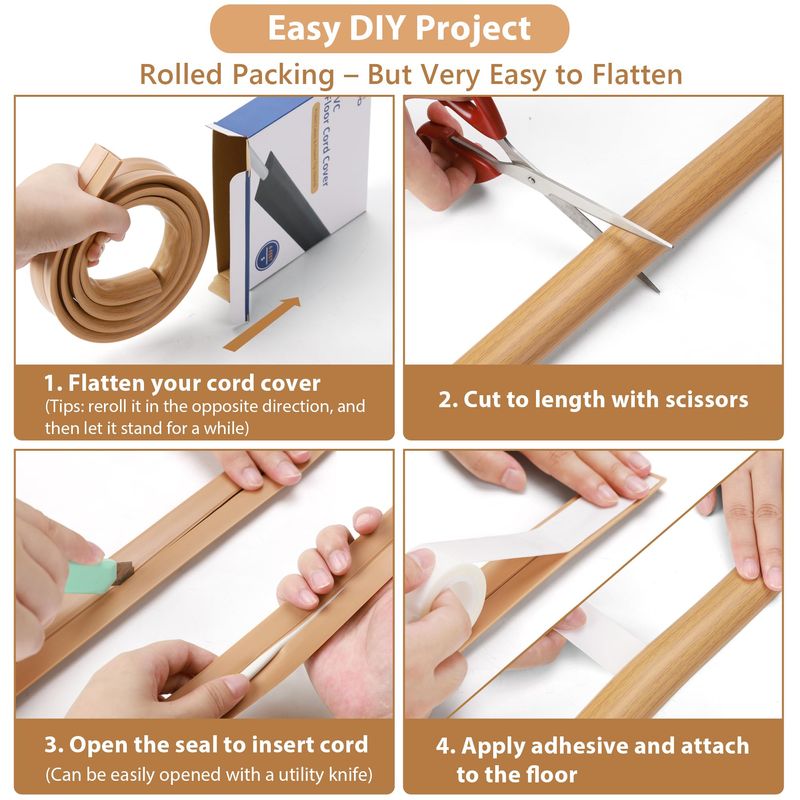 Easy DIY Project

Rolled Packing – But Very Easy to Flatten

VC
Floor Cord Cover

1. Flatten your cord cover
(Tips: reroll it in the opposite direction, and then let it stand for a while)

2. Cut to length with scissors

3. Open the seal to insert cord
(Can be easily opened with a utility knife)

4. Apply adhesive and attach to the floor