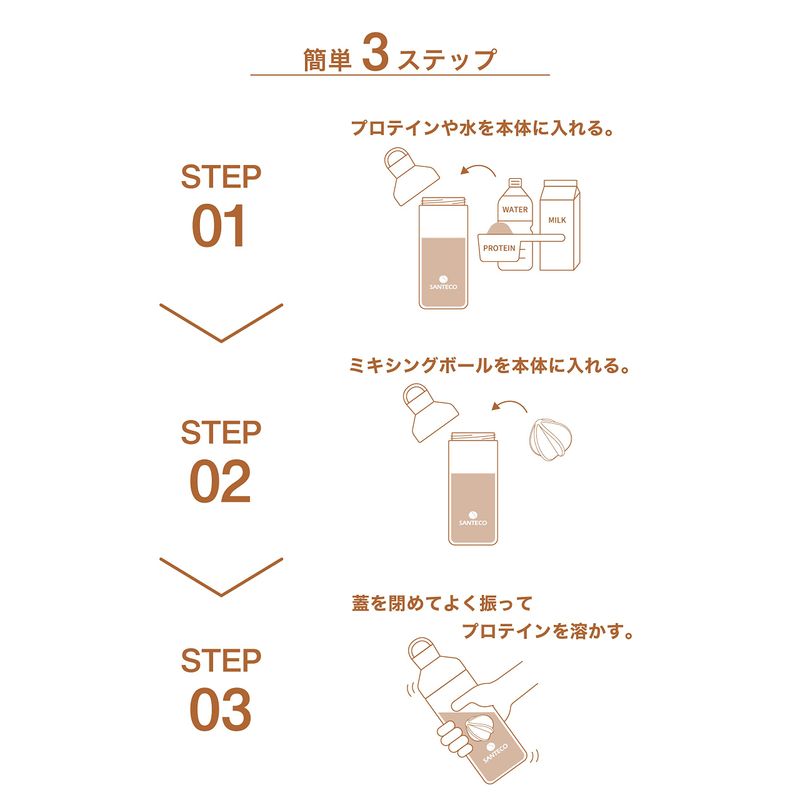 簡単 3 ステップ

STEP
01

プロテインや水を本体に入れる。

WATER
MILK
PROTEIN
SANTECO

STEP
02

ミキシングボールを本体に入れる。

SANTECO

STEP
03

蓋を閉めてよく振って
プロテインを溶かす。

SANTECO