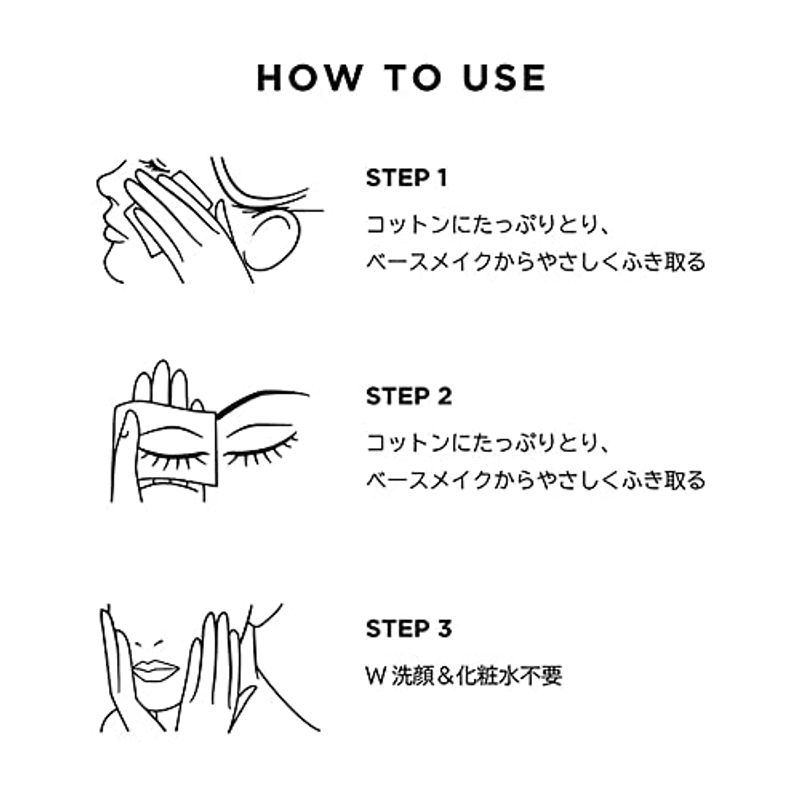 HOW TO USE

STEP 1

コットンにたっぷりとり、
ベースメイクからやさしくふき取る

STEP 2

コットンにたっぷりとり、
ベースメイクからやさしくふき取る

STEP 3

W 洗顔＆化粧水不要