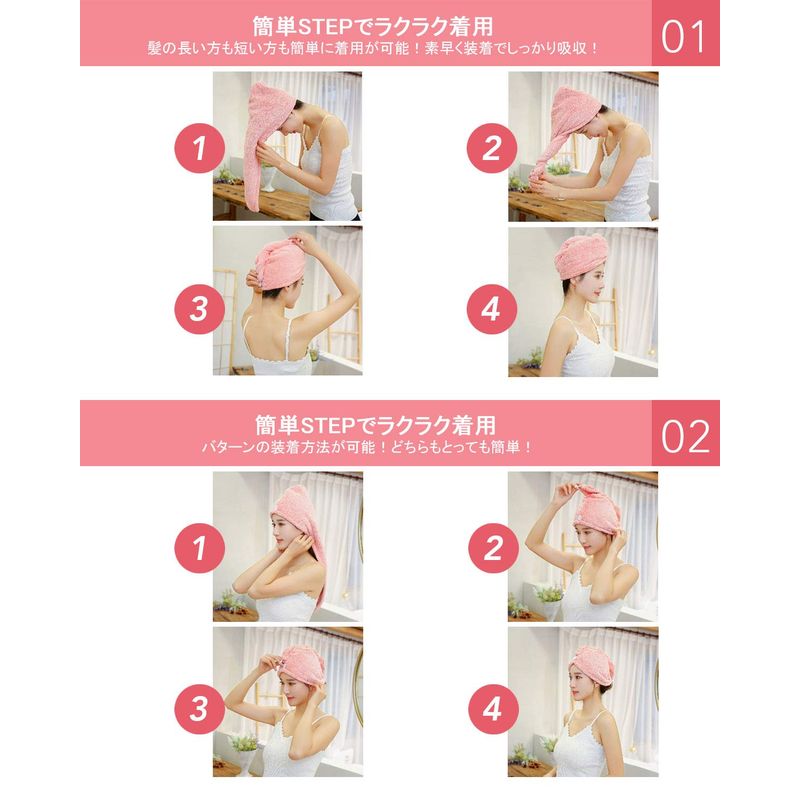 簡単STEPでラクラク着用
髪の長い方も短い方も簡単に着用が可能！素早く装着でしっかり吸収！
01

1
2
3
4

簡単STEPでラクラク着用
パターンの装着方法が可能！どちらもとっても簡単！
02

1
2
3
4