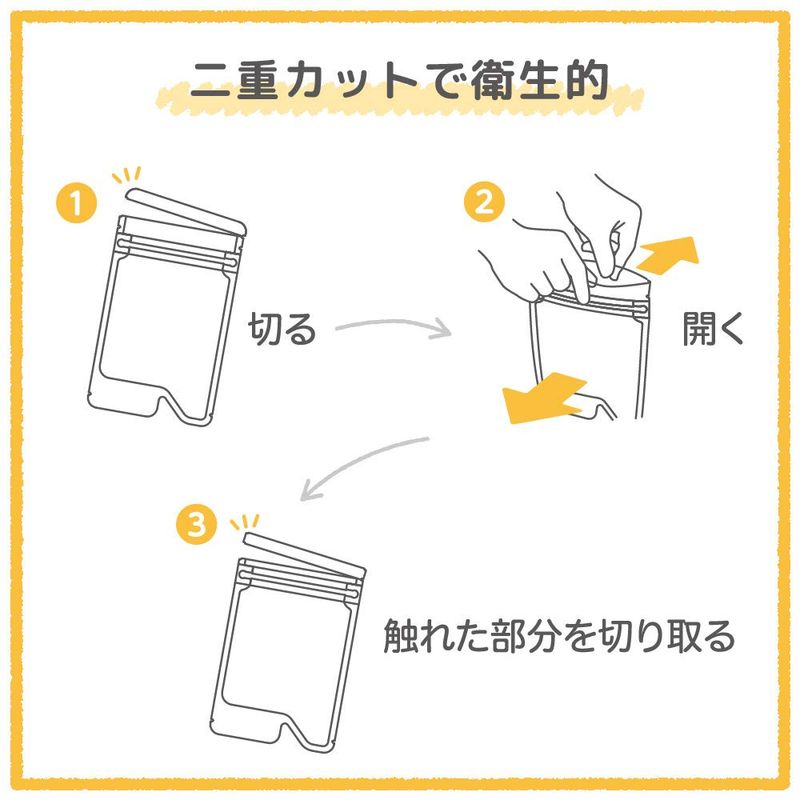 二重カットで衛生的

1
切る

2
開く

3
触れた部分を切り取る