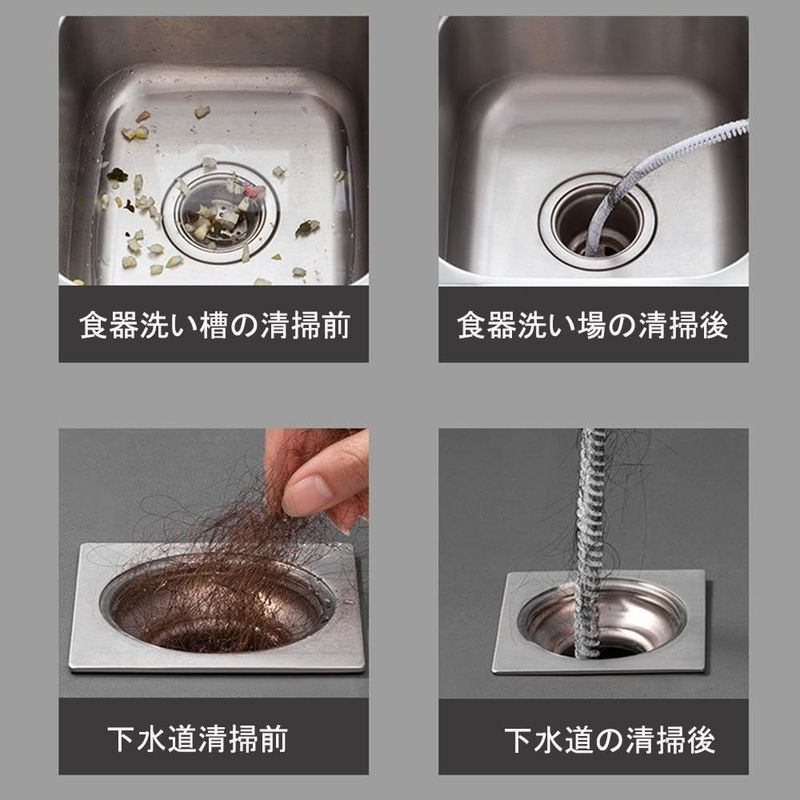 食器洗い槽の清掃前

食器洗い場の清掃後

下水道清掃前

下水道の清掃後