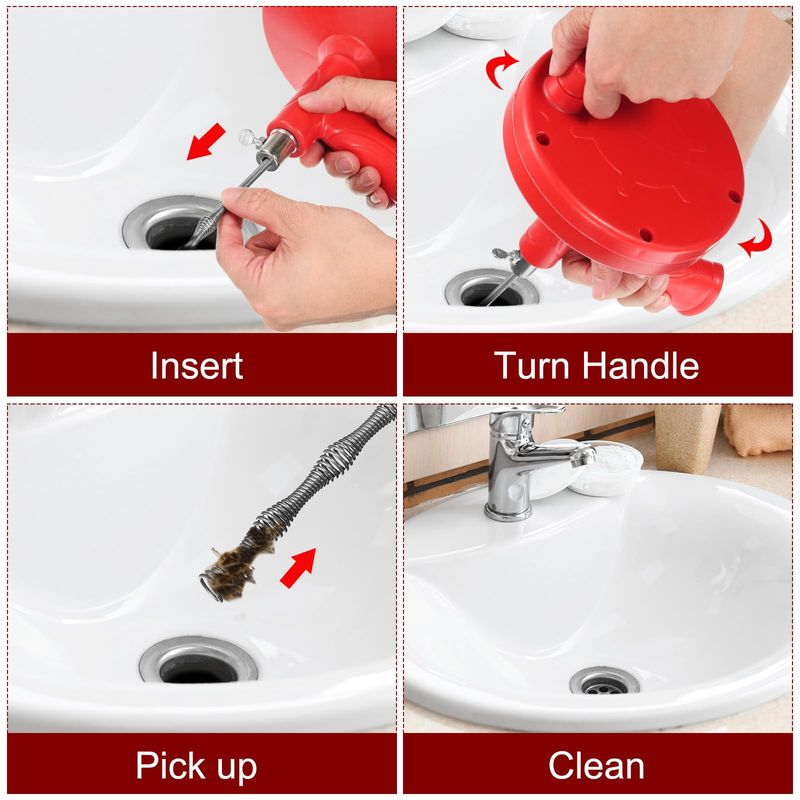 Insert

Turn Handle

Pick up

Clean