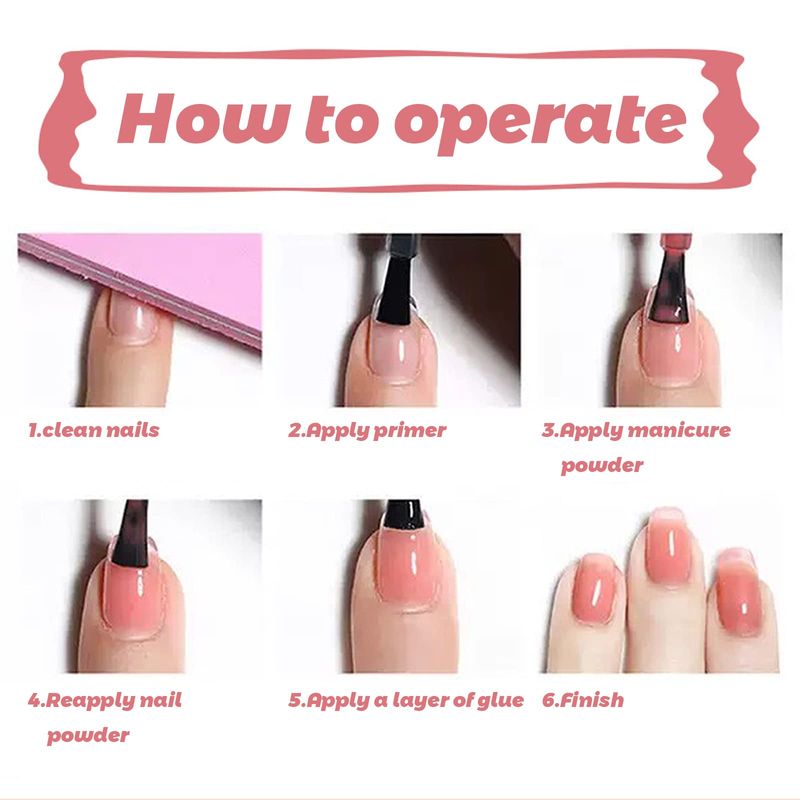 How to operate

1.clean nails

2.Apply primer

3.Apply manicure powder

4.Reapply nail powder

5.Apply a layer of glue

6.Finish