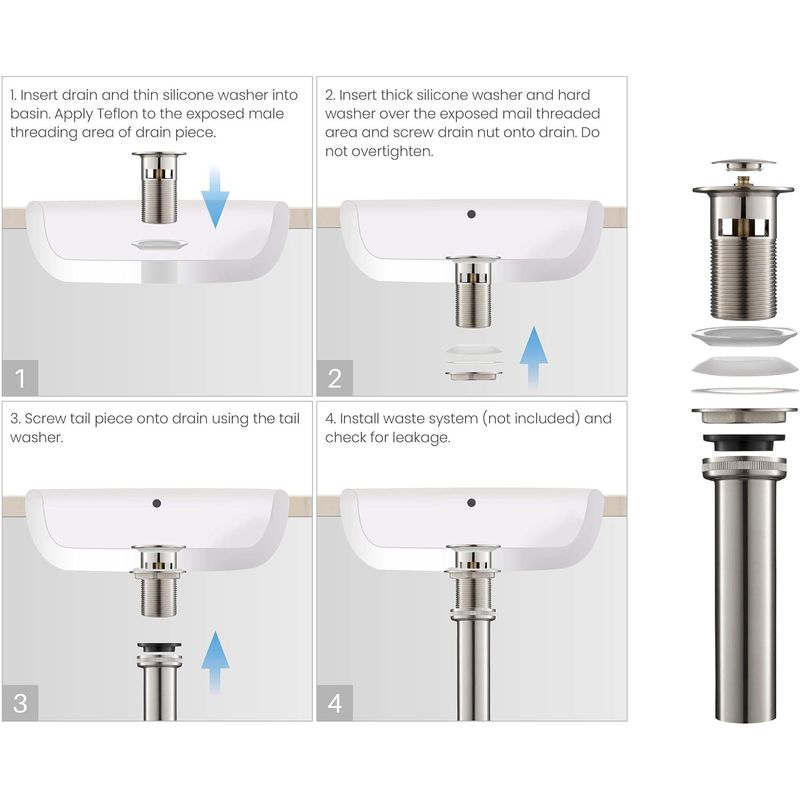 1. Insert drain and thin silicone washer into basin. Apply Teflon to the exposed male threading area of drain piece.

1

2. Insert thick silicone washer and hard washer over the exposed mail threaded area and screw drain nut onto drain. Do not overtighten.

2

3. Screw tail piece onto drain using the tail washer.

3

4. Install waste system (not included) and check for leakage.

4