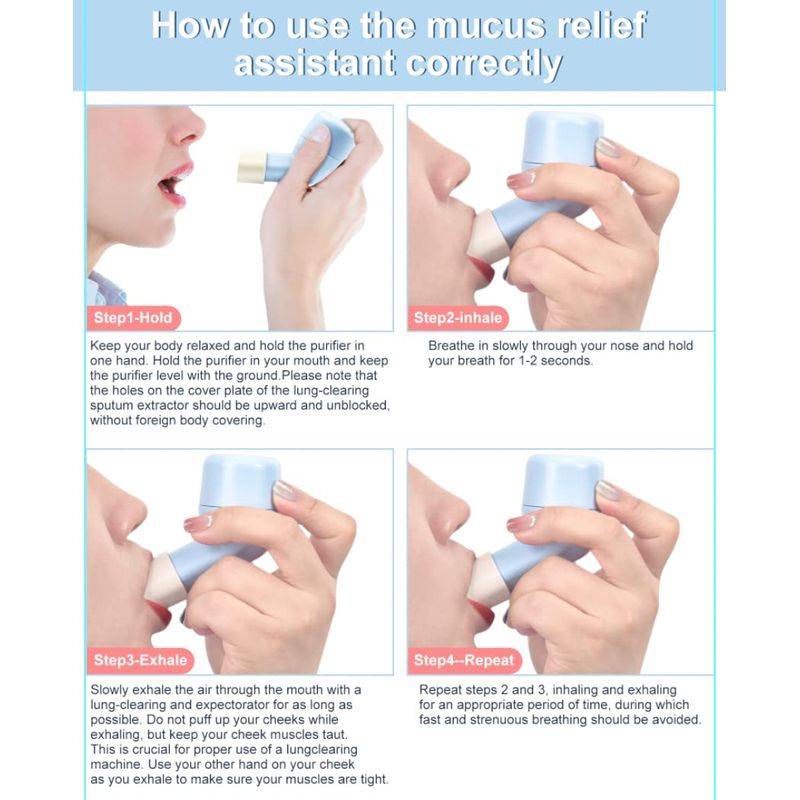 How to use the mucus relief assistant correctly

Step1-Hold

Keep your body relaxed and hold the purifier in one hand. Hold the purifier in your mouth and keep the purifier level with the ground.Please note that the holes on the cover plate of the lung-clearing sputum extractor should be upward and unblocked, without foreign body covering.

Step2-inhale

Breathe in slowly through your nose and hold your breath for 1-2 seconds.

Step3-Exhale

Slowly exhale the air through the mouth with a lung-clearing and expectorator for as long as possible. Do not puff up your cheeks while exhaling, but keep your cheek muscles taut. This is crucial for proper use of a lungclearing machine. Use your other hand on your cheek as you exhale to make sure your muscles are tight.

Step4--Repeat

Repeat steps 2 and 3, inhaling and exhaling for an appropriate period of time, during which fast and strenuous breathing should be avoided.