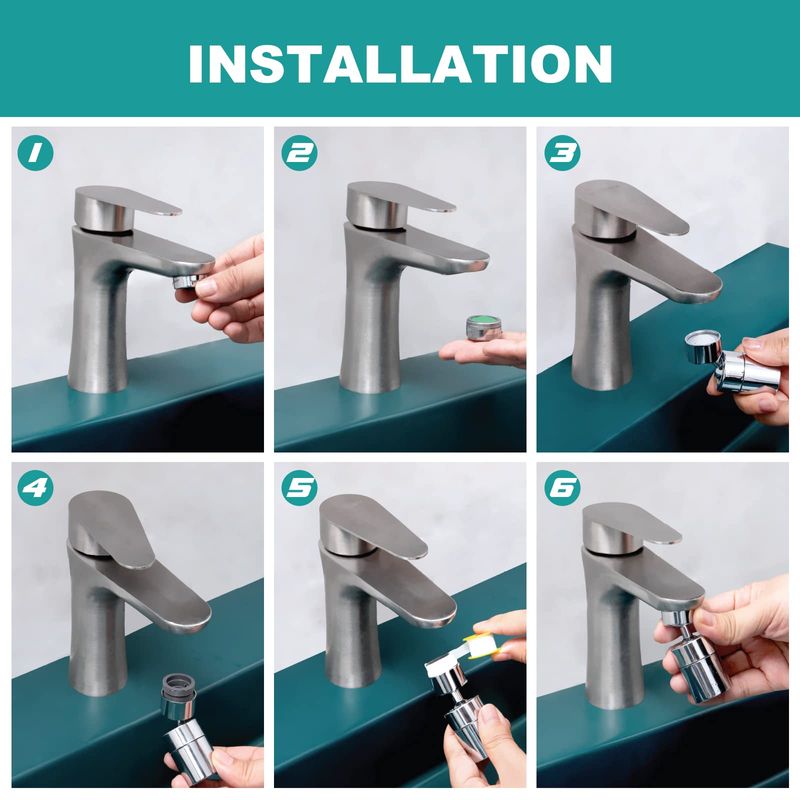 INSTALLATION

1

2

3

4

5

6