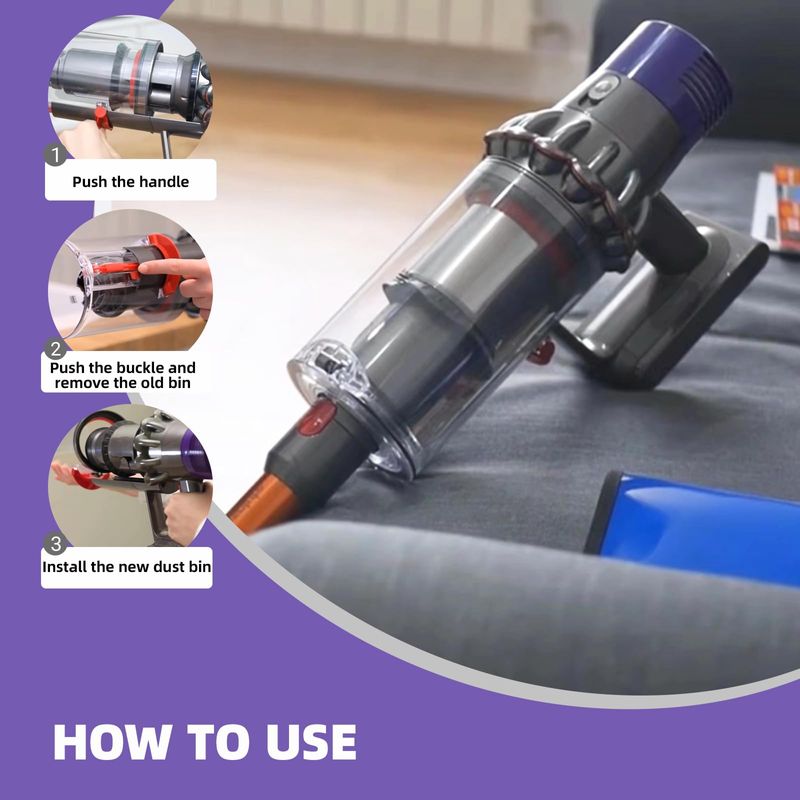 1
Push the handle

2
Push the buckle and remove the old bin

3
Install the new dust bin

HOW TO USE