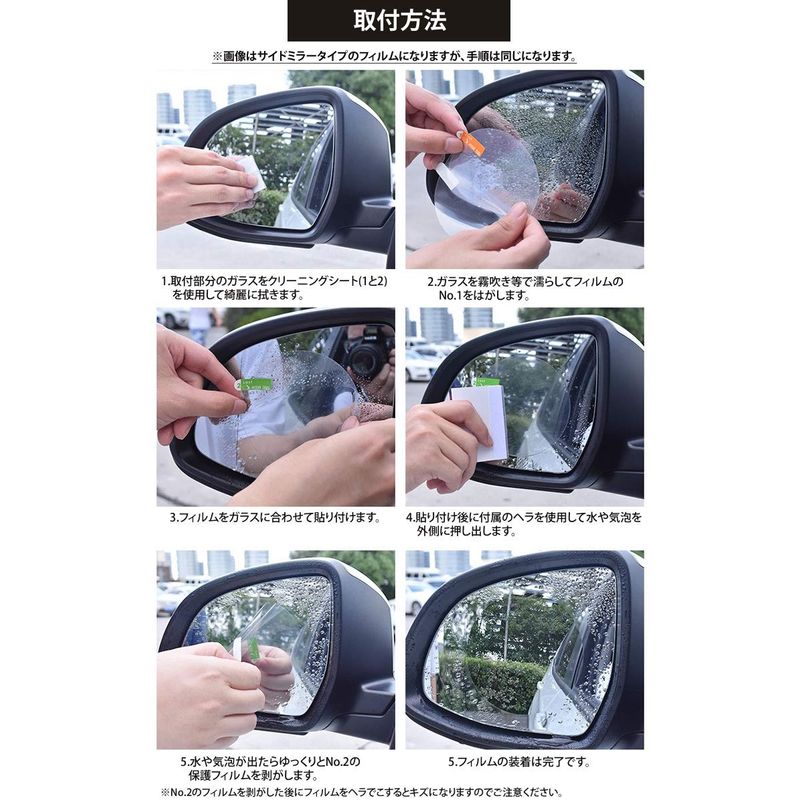 取付方法

※画像はサイドミラータイプのフィルムになりますが、手順は同じになります。

1.取付部分のガラスをクリーニングシート(1と2)を使用して綺麗に拭きます。

2.ガラスを霧吹き等で濡らしてフィルムのNo.1をはがします。

3.フィルムをガラスに合わせて貼り付けます。

4.貼り付け後に付属のヘラを使用して水や気泡を外側に押し出します。

5.水や気泡が出たらゆっくりとNo.2の保護フィルムを剥がします。

5.フィルムの装着は完了です。

※No.2のフィルムを剥がした後にフィルムをヘラでこするとキズになりますのでご注意ください。