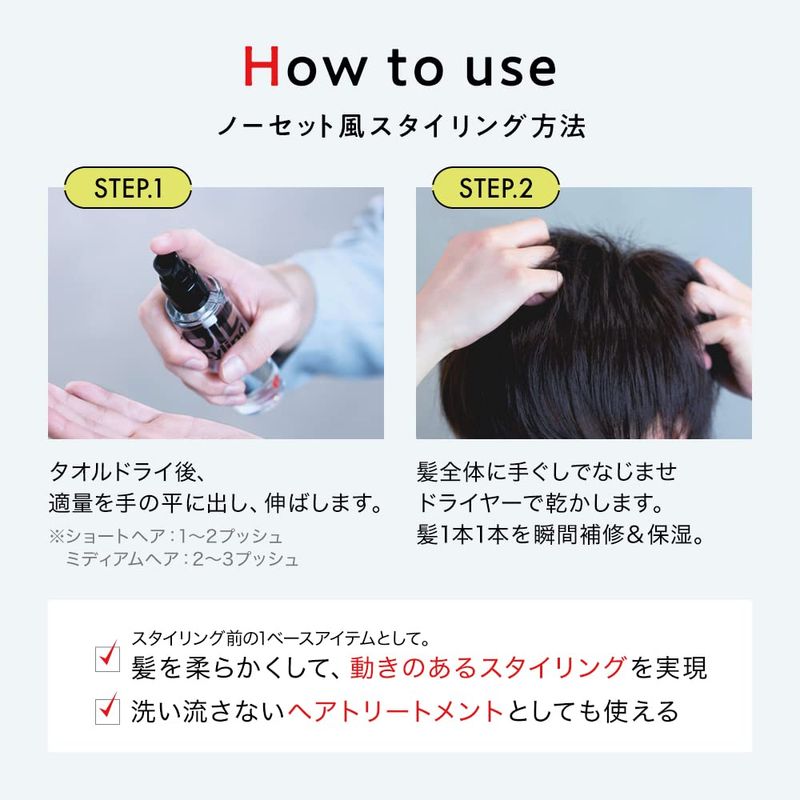 How to use

ノーセット風スタイリング方法

STEP.1

タオルドライ後、
適量を手の平に出し、伸ばします。
※ショートヘア：1〜2プッシュ
ミディアムヘア：2〜3プッシュ

STEP.2

髪全体に手ぐしでなじませ
ドライヤーで乾かします。
髪1本1本を瞬間補修＆保湿。

スタイリング前の1ベースアイテムとして。
髪を柔らかくして、動きのあるスタイリングを実現

洗い流さないヘアトリートメントとしても使える