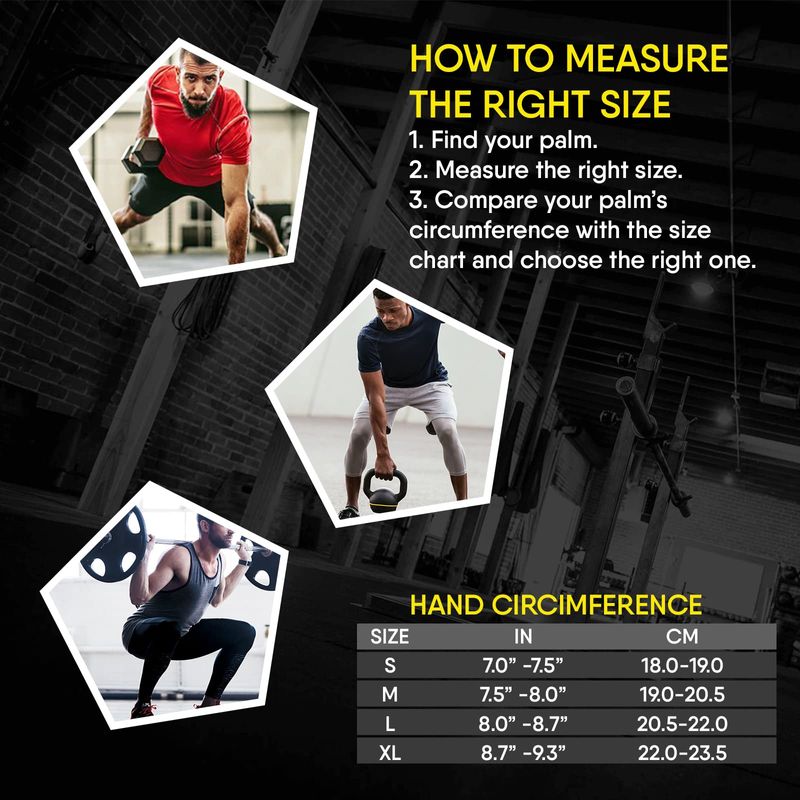 HOW TO MEASURE THE RIGHT SIZE

1. Find your palm.
2. Measure the right size.
3. Compare your palm's circumference with the size chart and choose the right one.

HAND CIRCIMFERENCE

| SIZE | IN | CM |
|---|---|---|
| S | 7.0" -7.5" | 18.0-19.0 |
| M | 7.5" -8.0" | 19.0-20.5 |
| L | 8.0" -8.7" | 20.5-22.0 |
| XL | 8.7" -9.3" | 22.0-23.5 |