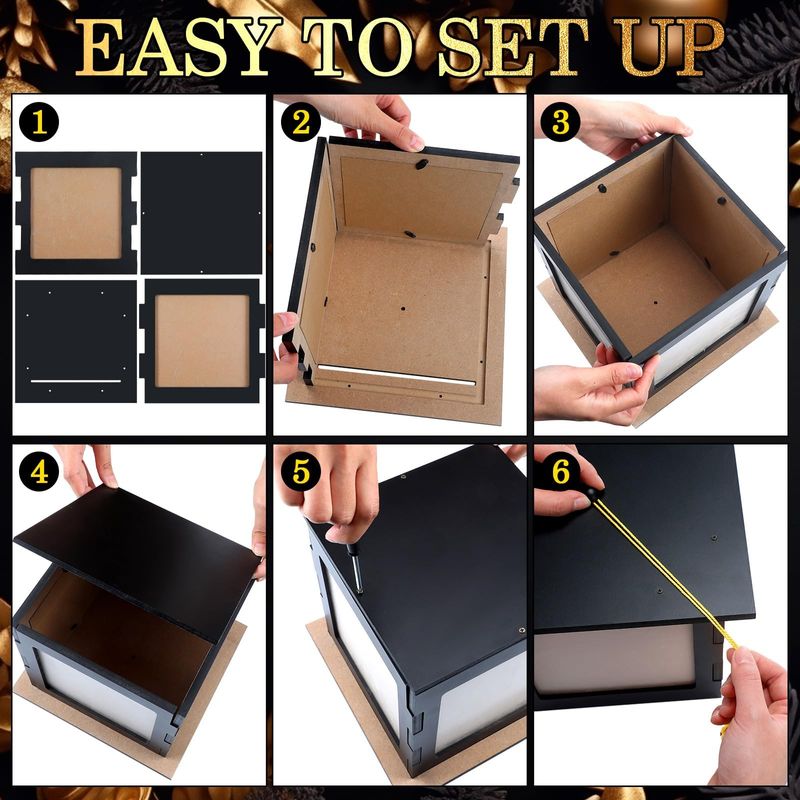 EASY TO SET UP

1

2

3

4

5

6