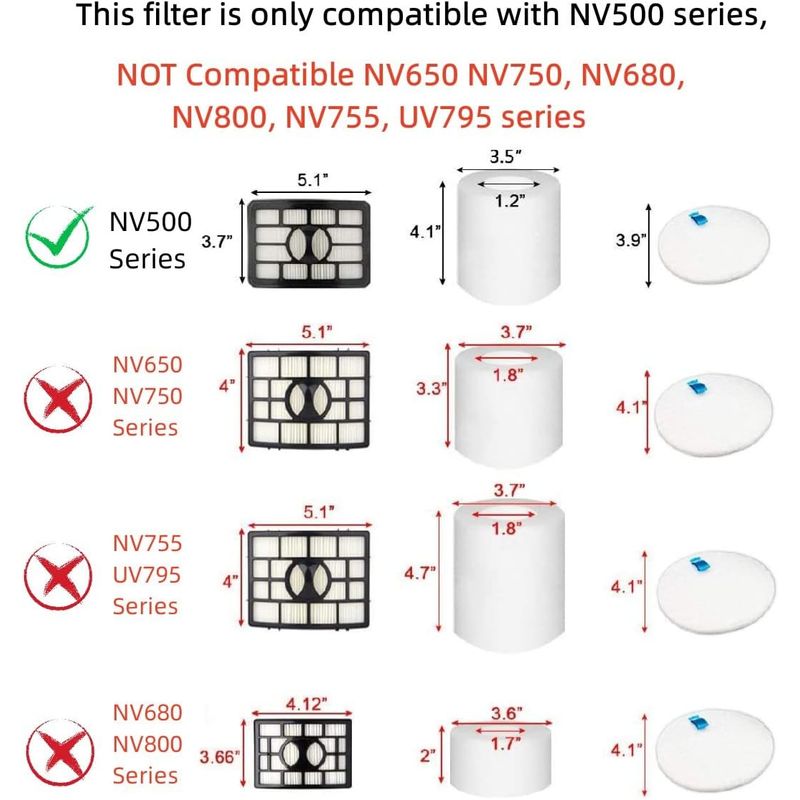 This filter is only compatible with NV500 series,

NOT Compatible NV650 NV750, NV680, NV800, NV755, UV795 series

NV500 Series

5.1"
3.7"
3.5"
1.2"
4.1"
3.9"

NV650 NV750 Series

5.1"
4"
3.7"
1.8"
3.3"
4.1"

NV755 UV795 Series

5.1"
4"
3.7"
1.8"
4.7"
4.1"

NV680 NV800 Series

4.12"
3.66"
3.6"
1.7"
2"
4.1"