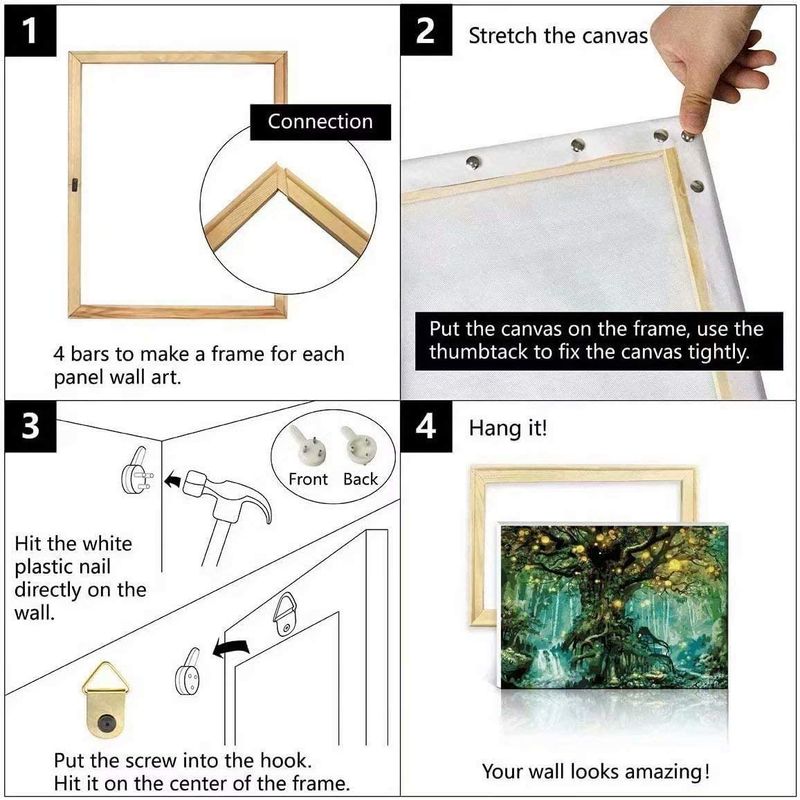 1

Connection

4 bars to make a frame for each panel wall art.

2 Stretch the canvas

Put the canvas on the frame, use the thumbtack to fix the canvas tightly.

3

Front Back

Hit the white plastic nail directly on the wall.

Put the screw into the hook.
Hit it on the center of the frame.

4 Hang it!

Your wall looks amazing!