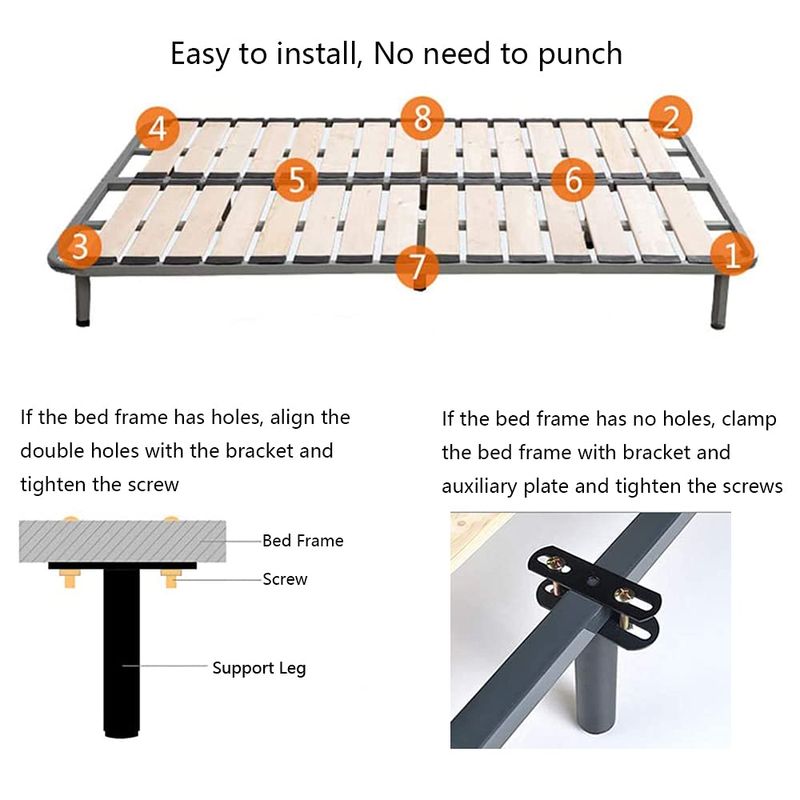 Easy to install, No need to punch

4
8
2
5
6
3
7
1

If the bed frame has holes, align the double holes with the bracket and tighten the screw

Bed Frame
Screw
Support Leg

If the bed frame has no holes, clamp the bed frame with bracket and auxiliary plate and tighten the screws