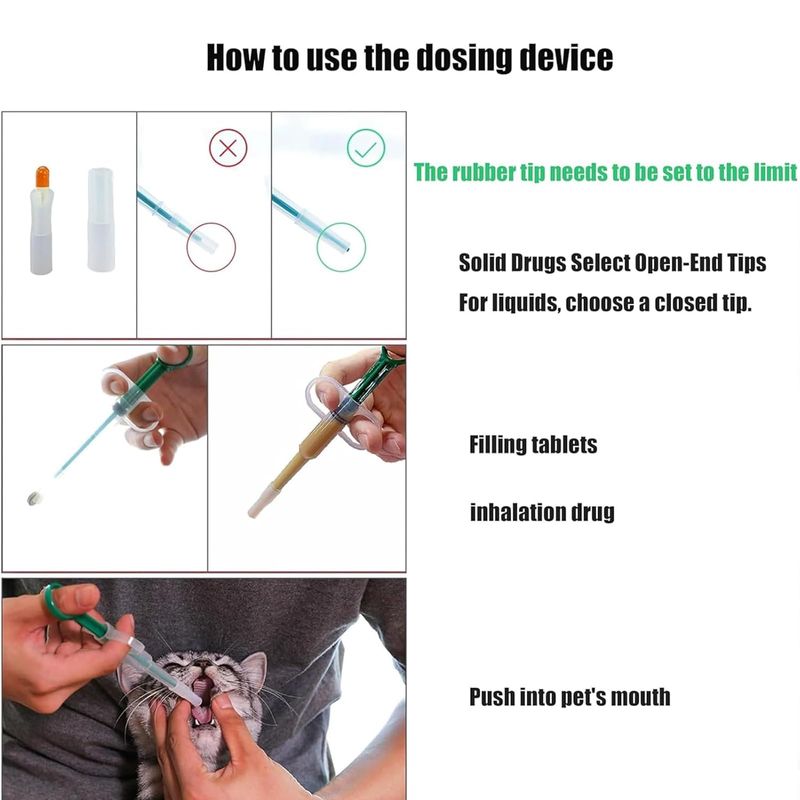 How to use the dosing device

The rubber tip needs to be set to the limit

Solid Drugs Select Open-End Tips

For liquids, choose a closed tip.

Filling tablets

inhalation drug

Push into pet's mouth