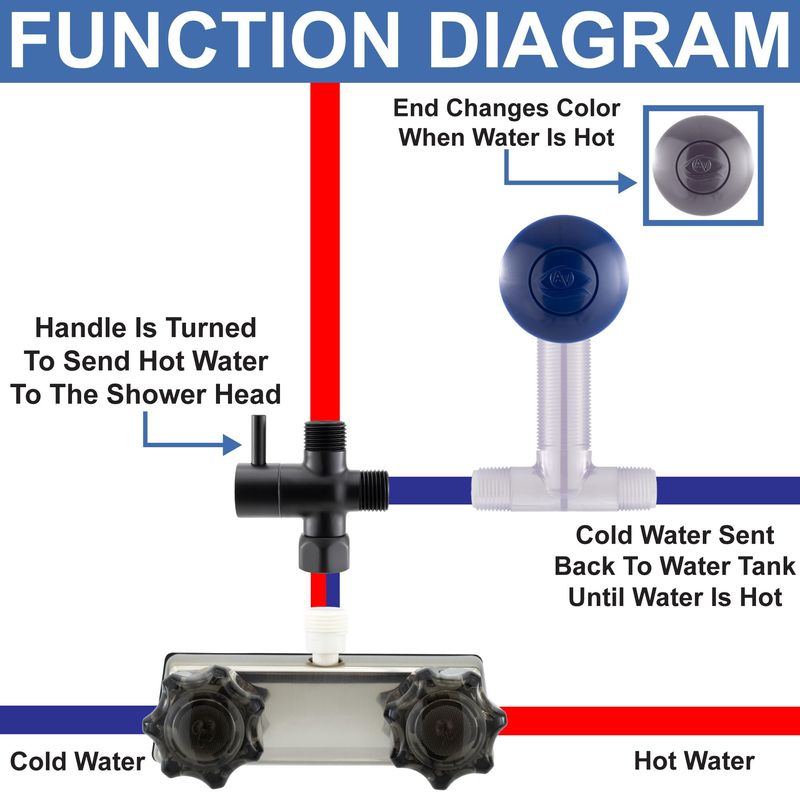 FUNCTION DIAGRAM

End Changes Color When Water Is Hot

Handle Is Turned To Send Hot Water To The Shower Head

Cold Water Sent Back To Water Tank Until Water Is Hot

Cold Water

Hot Water