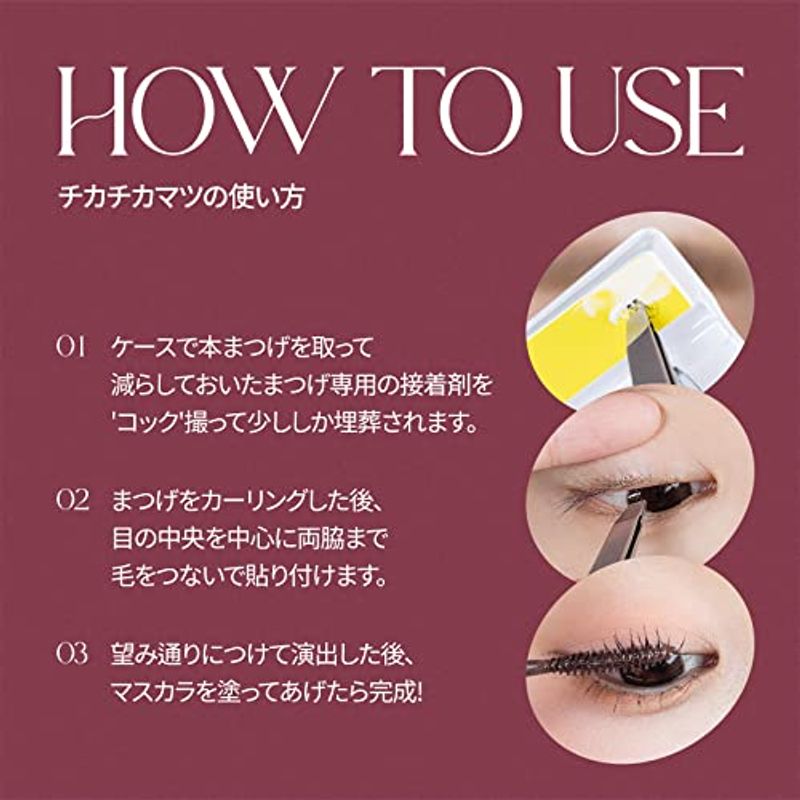 HOW TO USE

チカチカマツの使い方

01 ケースで本まつげを取って
減らしておいたまつげ専用の接着剤を
'コック'撮って少ししか埋葬されます。

02 まつげをカーリングした後、
目の中央を中心に両脇まで
毛をつないで貼り付けます。

03 望み通りにつけて演出した後、
マスカラを塗ってあげたら完成!