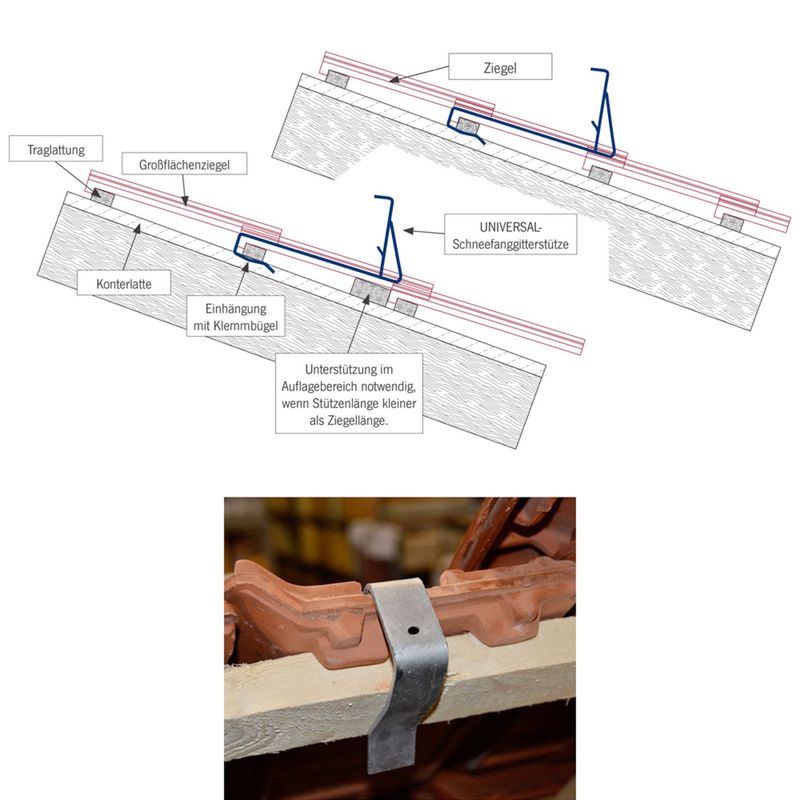 Ziegel

Traglattung

Großflächenziegel

UNIVERSAL-Schneefanggitterstütze

Konterlatte

Einhängung mit Klemmbügel

Unterstützung im Auflagebereich notwendig, wenn Stützenlänge kleiner als Ziegellänge.