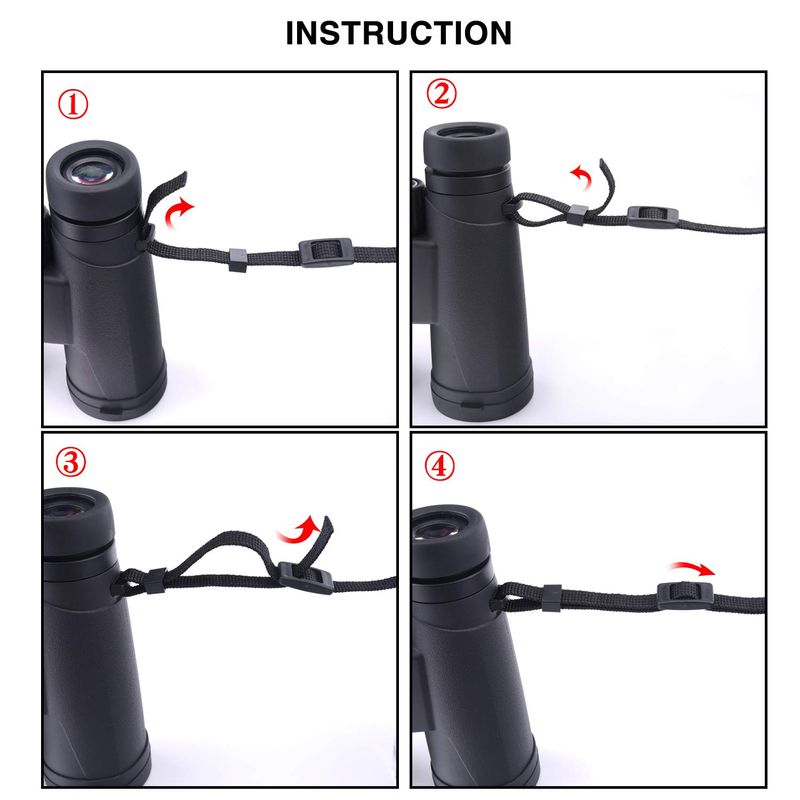 INSTRUCTION

①

②

③

④