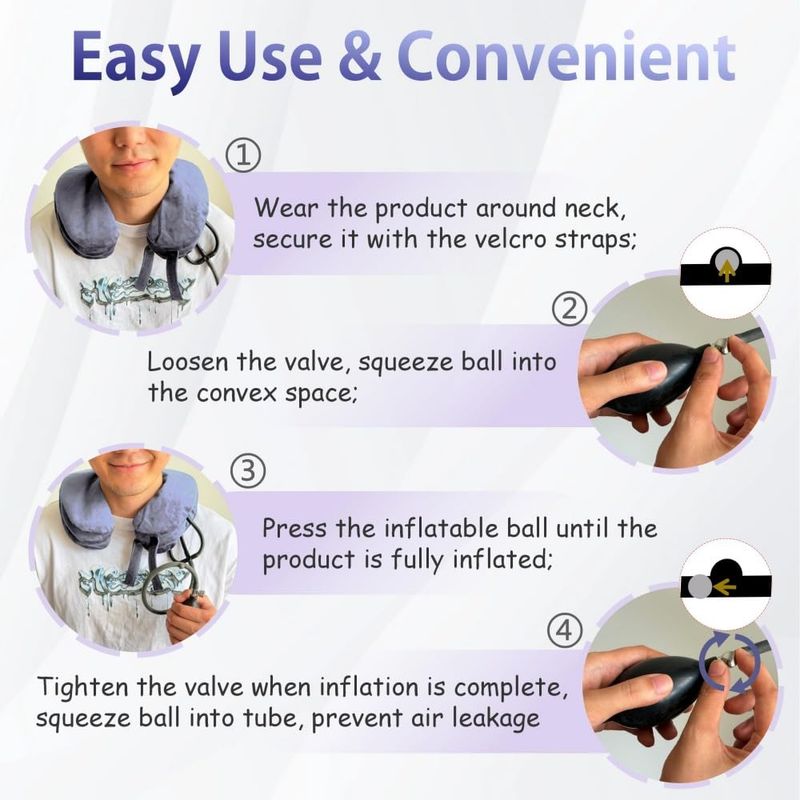 Easy Use & Convenient

①
Wear the product around neck, secure it with the velcro straps;

②
Loosen the valve, squeeze ball into the convex space;

③
Press the inflatable ball until the product is fully inflated;

④
Tighten the valve when inflation is complete, squeeze ball into tube, prevent air leakage