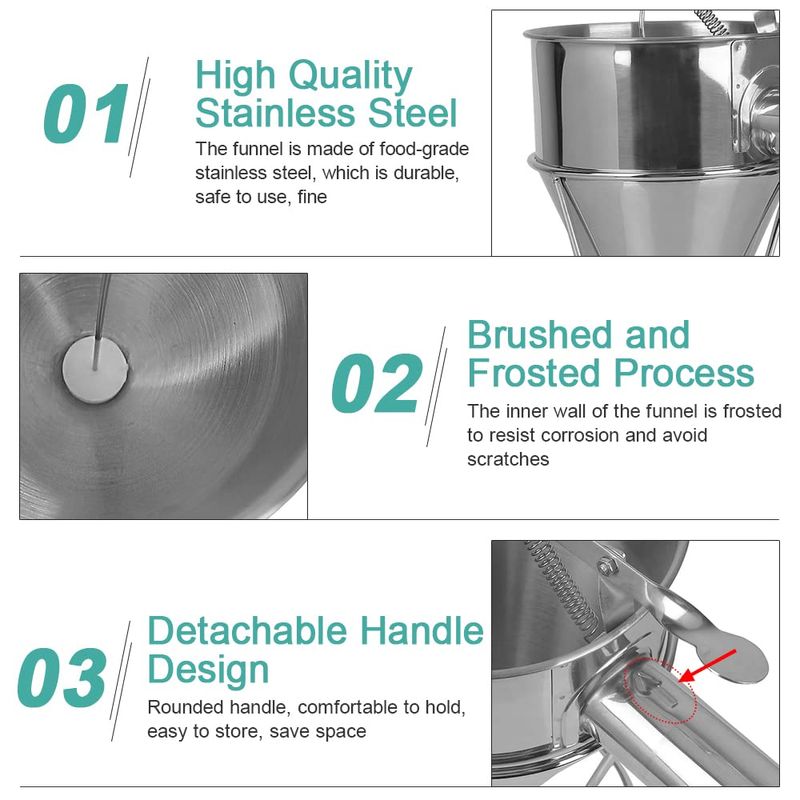 01

High Quality Stainless Steel

The funnel is made of food-grade stainless steel, which is durable, safe to use, fine

02

Brushed and Frosted Process

The inner wall of the funnel is frosted to resist corrosion and avoid scratches

03

Detachable Handle Design

Rounded handle, comfortable to hold, easy to store, save space