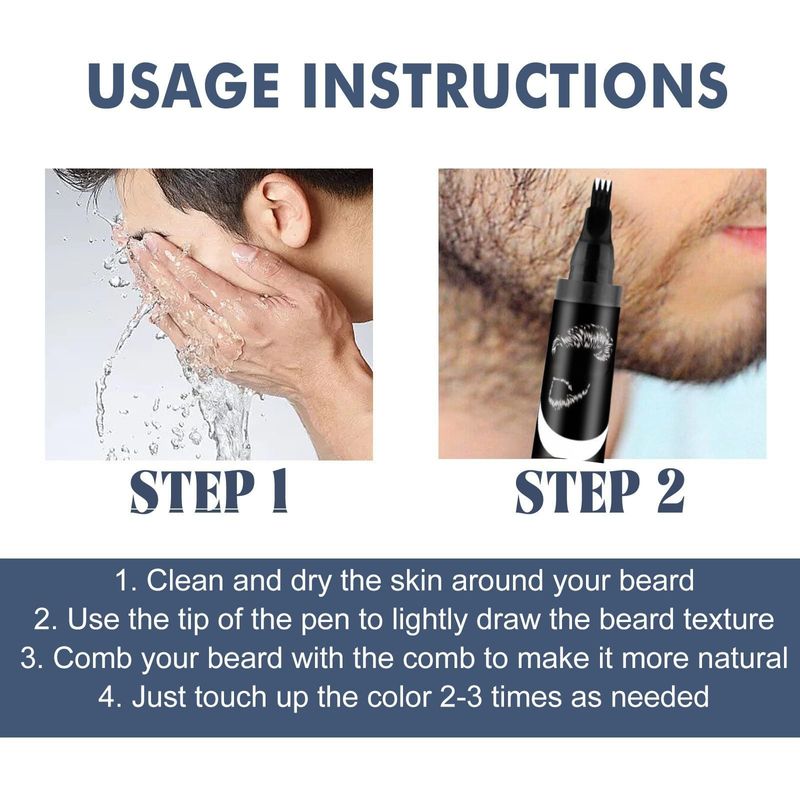 USAGE INSTRUCTIONS

STEP 1

STEP 2

1. Clean and dry the skin around your beard
2. Use the tip of the pen to lightly draw the beard texture
3. Comb your beard with the comb to make it more natural
4. Just touch up the color 2-3 times as needed