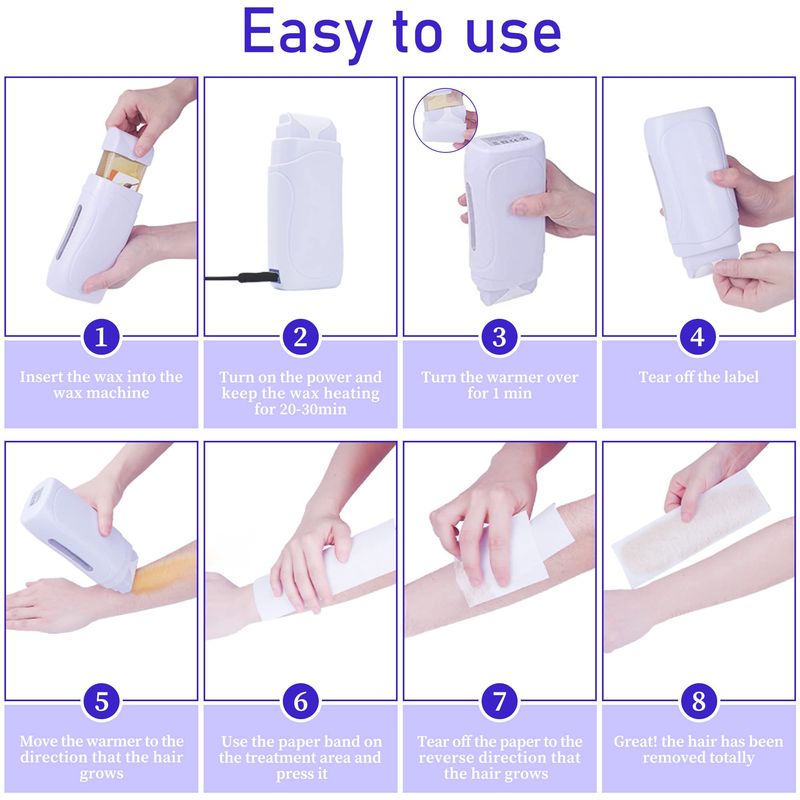 Easy to use

1
Insert the wax into the wax machine

2
Turn on the power and keep the wax heating for 20-30min

3
Turn the warmer over for 1 min

4
Tear off the label

5
Move the warmer to the direction that the hair grows

6
Use the paper band on the treatment area and press it

7
Tear off the paper to the reverse direction that the hair grows

8
Great! the hair has been removed totally