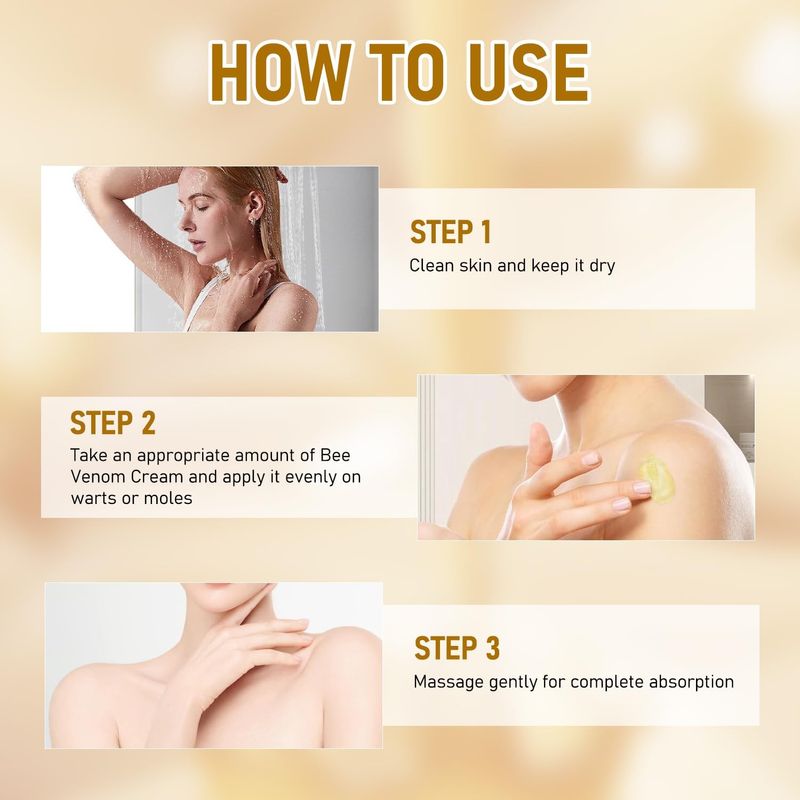 HOW TO USE

STEP 1
Clean skin and keep it dry

STEP 2
Take an appropriate amount of Bee Venom Cream and apply it evenly on warts or moles

STEP 3
Massage gently for complete absorption