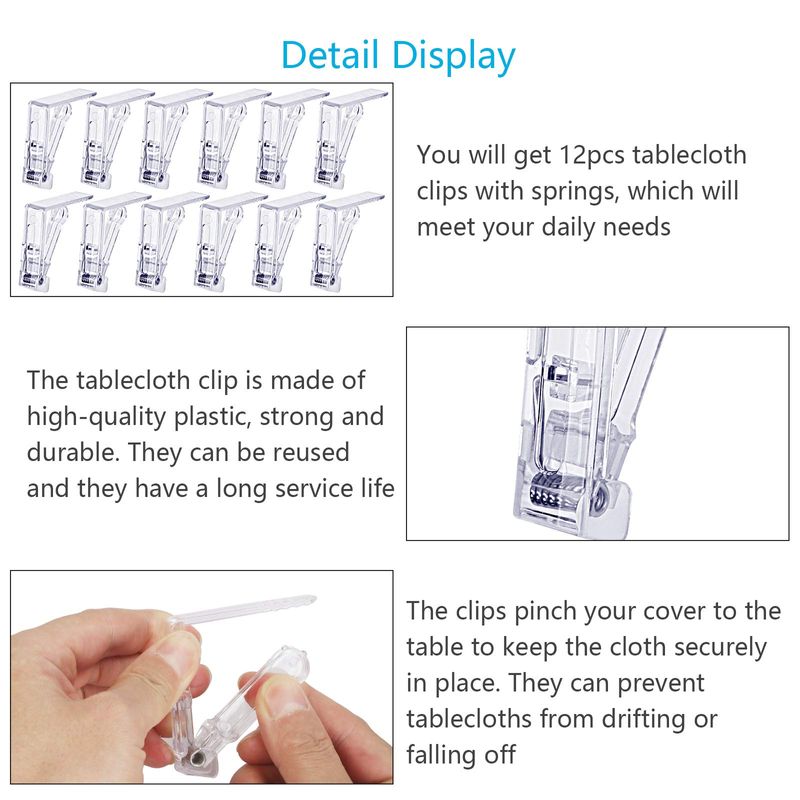 Detail Display

You will get 12pcs tablecloth clips with springs, which will meet your daily needs

The tablecloth clip is made of high-quality plastic, strong and durable. They can be reused and they have a long service life

The clips pinch your cover to the table to keep the cloth securely in place. They can prevent tablecloths from drifting or falling off