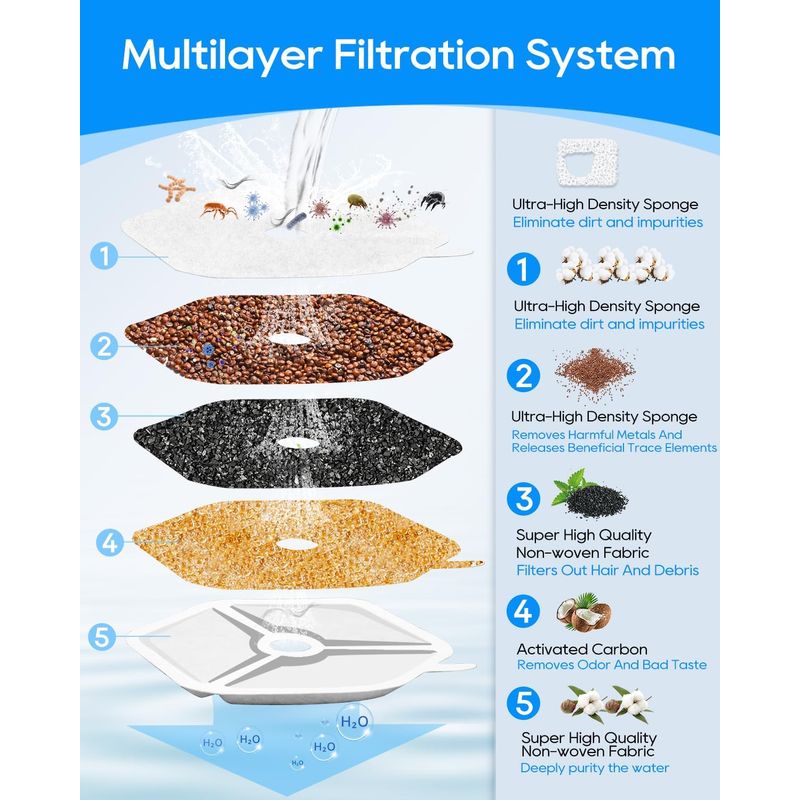 Multilayer Filtration System

1
2
3
4
5

$H_2O$
$H_2O$
$H_2O$
$H_2O$
$H_2O$

Ultra-High Density Sponge
Eliminate dirt and impurities

1
Ultra-High Density Sponge
Eliminate dirt and impurities

2
Ultra-High Density Sponge
Removes Harmful Metals And Releases Beneficial Trace Elements

3
Super High Quality Non-woven Fabric
Filters Out Hair And Debris

4
Activated Carbon
Removes Odor And Bad Taste

5
Super High Quality Non-woven Fabric
Deeply purity the water