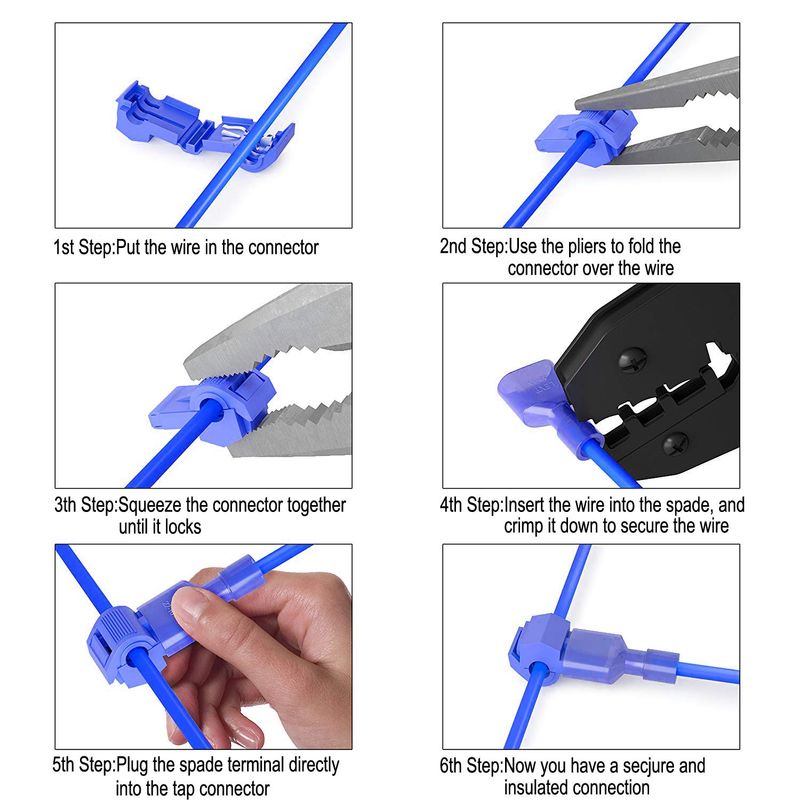 1st Step:Put the wire in the connector

2nd Step:Use the pliers to fold the connector over the wire

3th Step:Squeeze the connector together until it locks

4th Step:Insert the wire into the spade, and crimp it down to secure the wire

5th Step:Plug the spade terminal directly into the tap connector

6th Step:Now you have a secjure and insulated connection