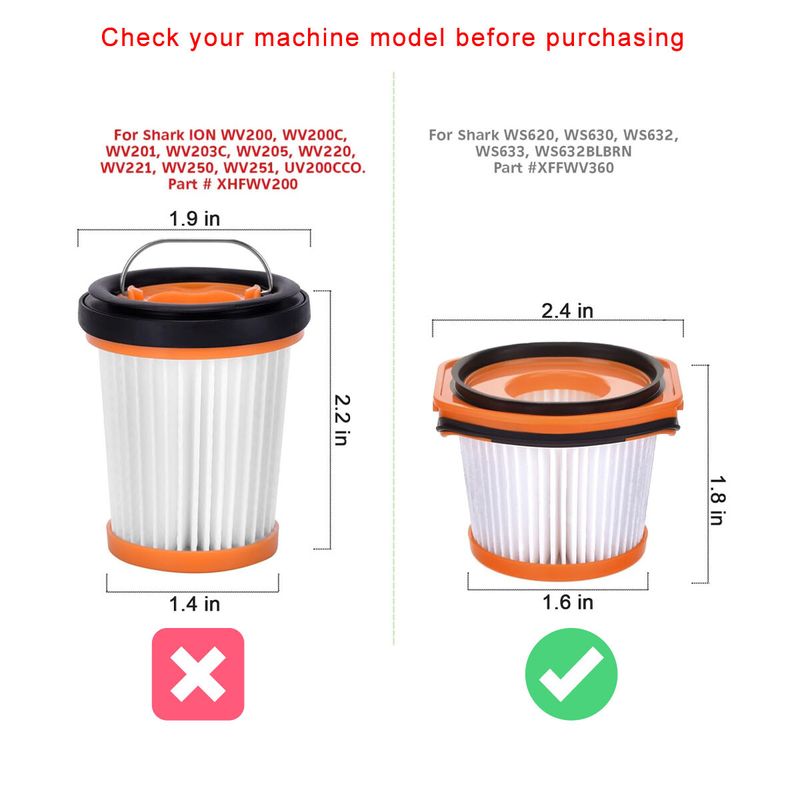 Check your machine model before purchasing

For Shark ION WV200, WV200C, WV201, WV203C, WV205, WV220, WV221, WV250, WV251, UV200CCO. Part # XHFWV200

1.9 in

2.2 in

1.4 in

For Shark WS620, WS630, WS632, WS633, WS632BLBRN Part #XFFWV360

2.4 in

1.8 in

1.6 in